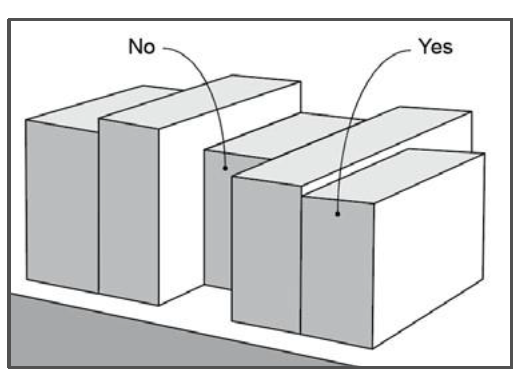 No

Yes