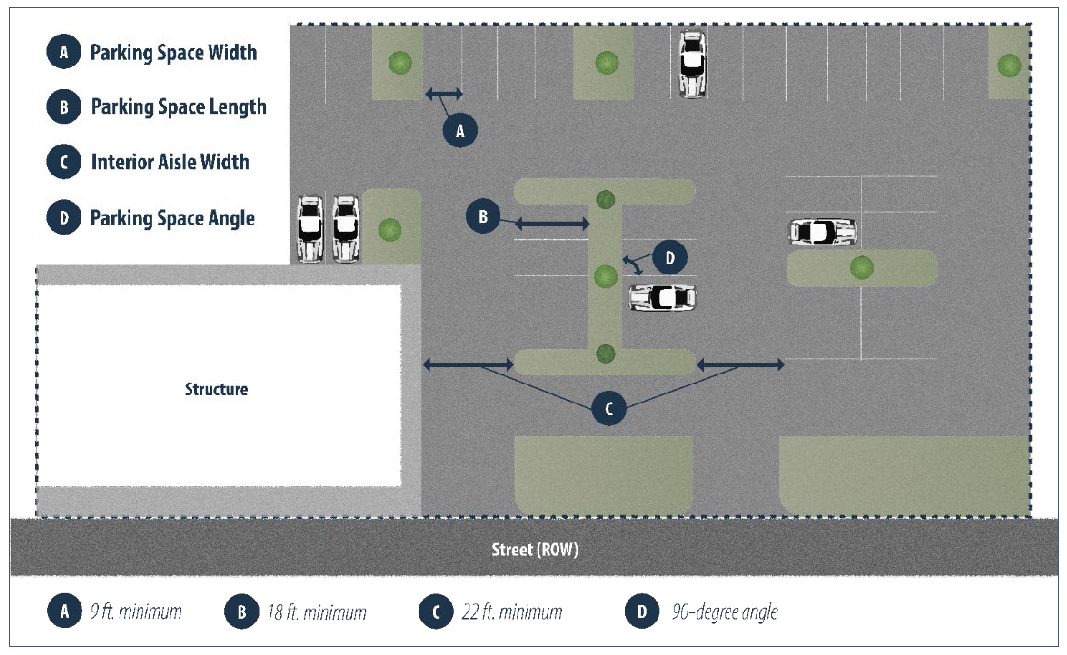 A Parking Space Width

B Parking Space Length

C Interior Aisle Width

D Parking Space Angle

A

B

D

C

Structure

Street (ROW)

A 9 ft. minimum B 18 ft. minimum C 22 ft. minimum D 90-degree angle