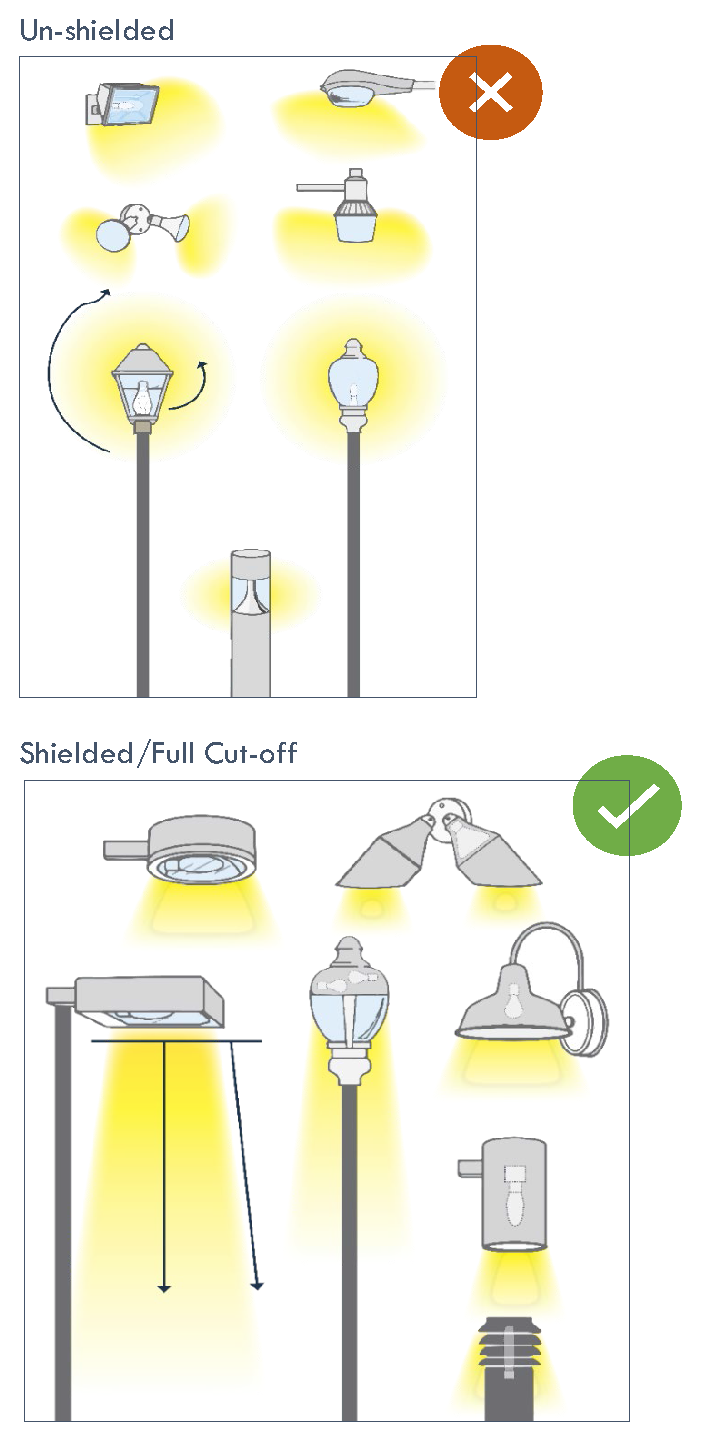 Un-shielded

Shielded/Full Cut-off