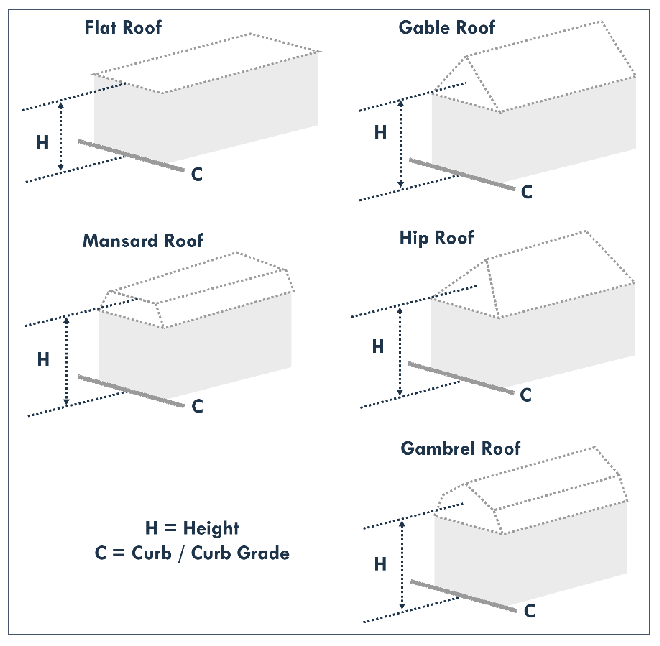 Flat Roof

H

C

Gable Roof

H

C

Mansard Roof

H

C

Hip Roof

H

C

Gambrel Roof

H

C

H = Height
C = Curb / Curb Grade