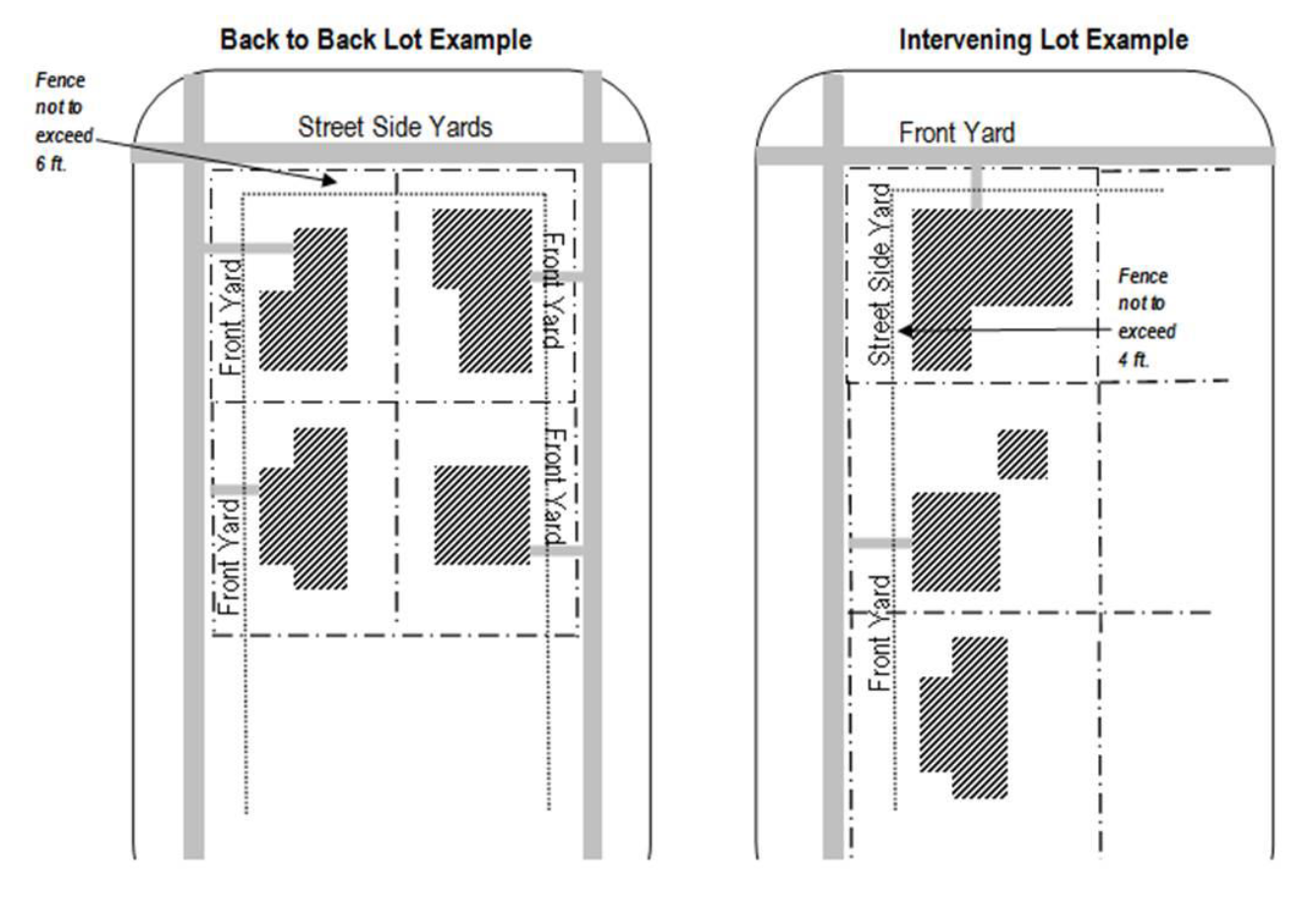 Back to Back Lot Example

Fence not to exceed 6 ft.

Street Side Yards

Front Yard

Front Yard

Front Yard

Front Yard

Intervening Lot Example

Front Yard

Street Side Yard

Fence not to exceed 4 ft.

Front Yard