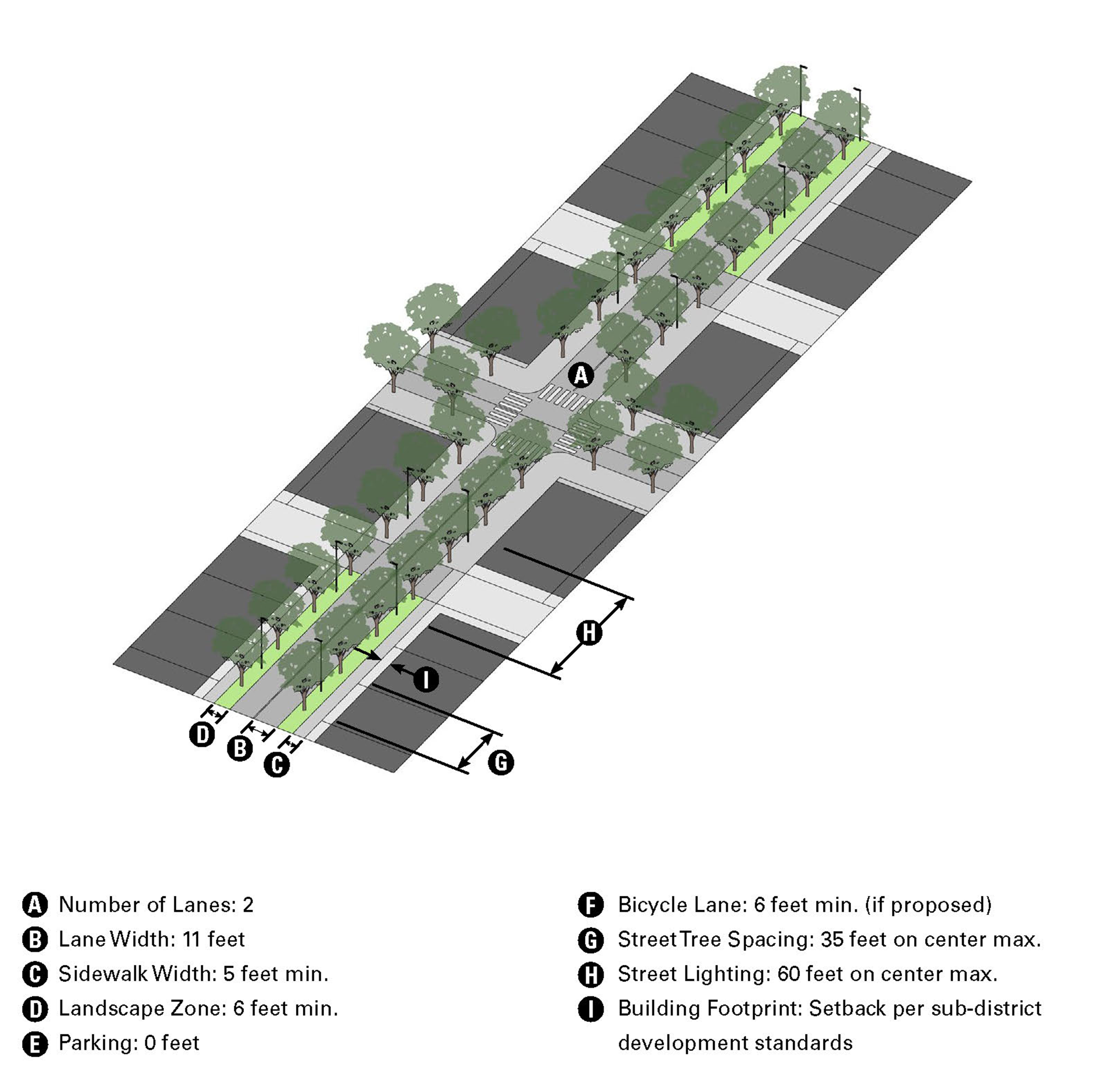 A

H

I

D

B

C

G

A Number of Lanes: 2
B Lane Width: 11 feet
C Sidewalk Width: 5 feet min.
D Landscape Zone: 6 feet min.
E Parking: 0 feet

F Bicycle Lane: 6 feet min. (if proposed)
G Street Tree Spacing: 35 feet on center max.
H Street Lighting: 60 feet on center max.
I Building Footprint: Setback per sub-district development standards