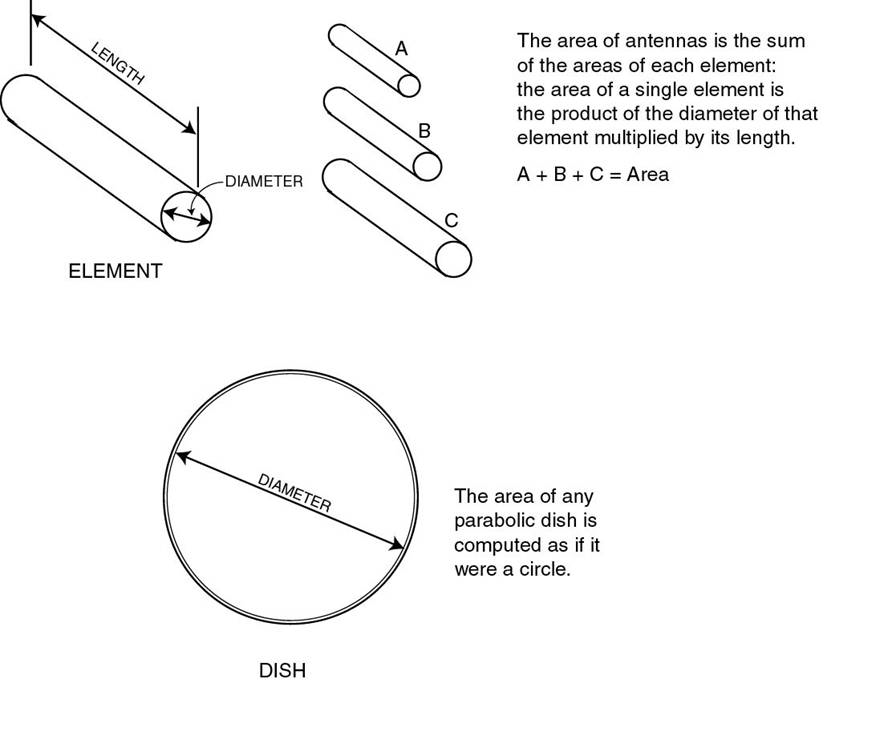 LENGTH

DIAMETER

ELEMENT

A

B

C

The area of antennas is the sum of the areas of each element: the area of a single element is the product of the diameter of that element multiplied by its length.

A + B + C = Area

DIAMETER

The area of any parabolic dish is computed as if it were a circle.

DISH