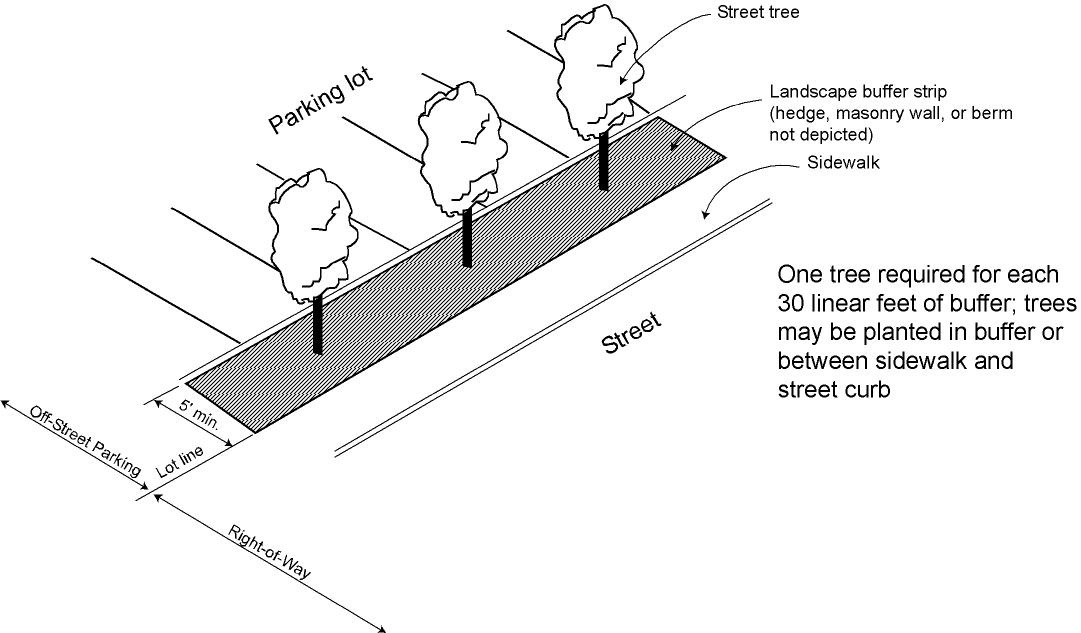 Street tree

Parking lot

Landscape buffer strip (hedge, masonry wall, or berm not depicted)

Sidewalk

One tree required for each 30 linear feet of buffer; trees may be planted in buffer or between sidewalk and street curb

Street

5' min.

Off-Street Parking

Lot line

Right-of-Way