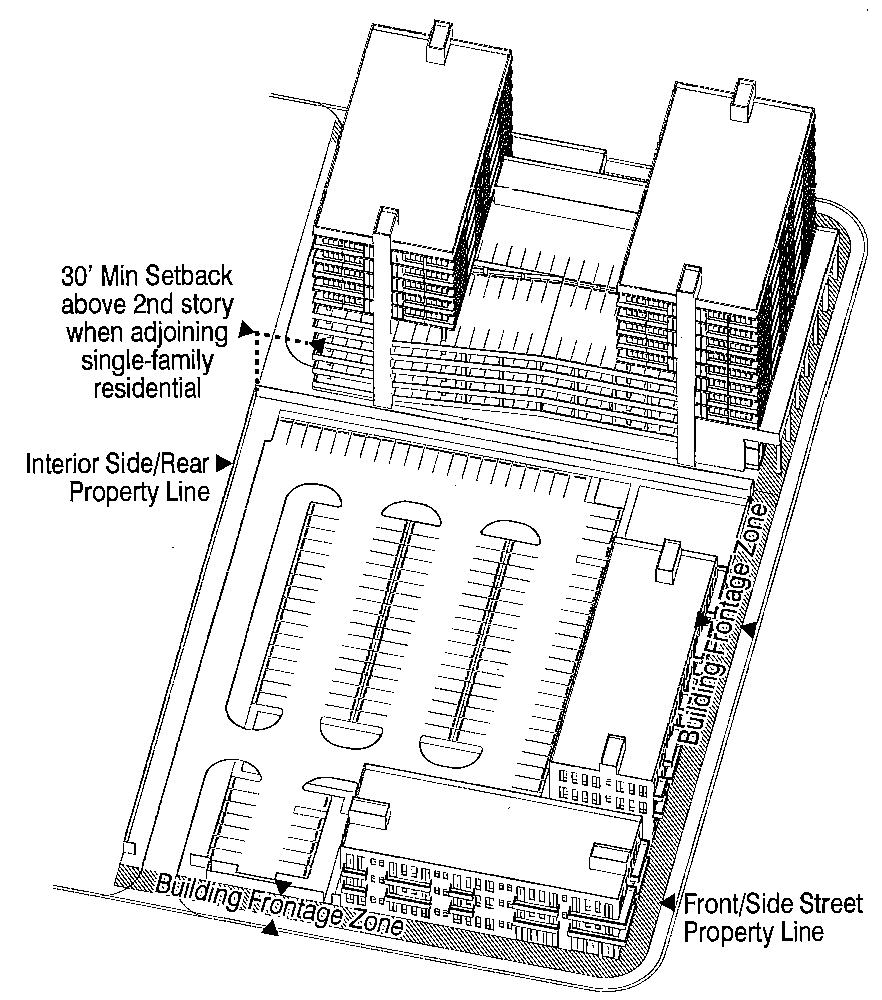 30' Min Setback above 2nd story when adjoining single-family residential

Interior Side/Rear Property Line

Building Frontage Zone

Building Frontage Zone

Front/Side Street Property Line