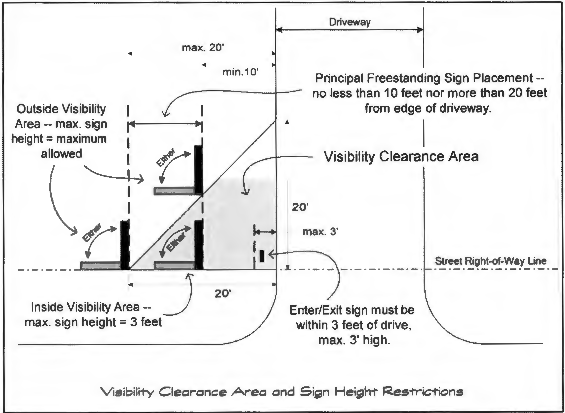 Driveway

max. 20'

min.10'

Principal Freestanding Sign Placement -- no less than 10 feet nor more than 20 feet from edge of driveway.

Outside Visibility Area -- max. sign height = maximum allowed

Either

Visibility Clearance Area

20'

Either

Either

max. 3'

Street Right-of-Way Line

20'

Inside Visibility Area -- max. sign height = 3 feet

Enter/Exit sign must be within 3 feet of drive, max. 3' high.

Visibility Clearance Area and Sign Height Restrictions