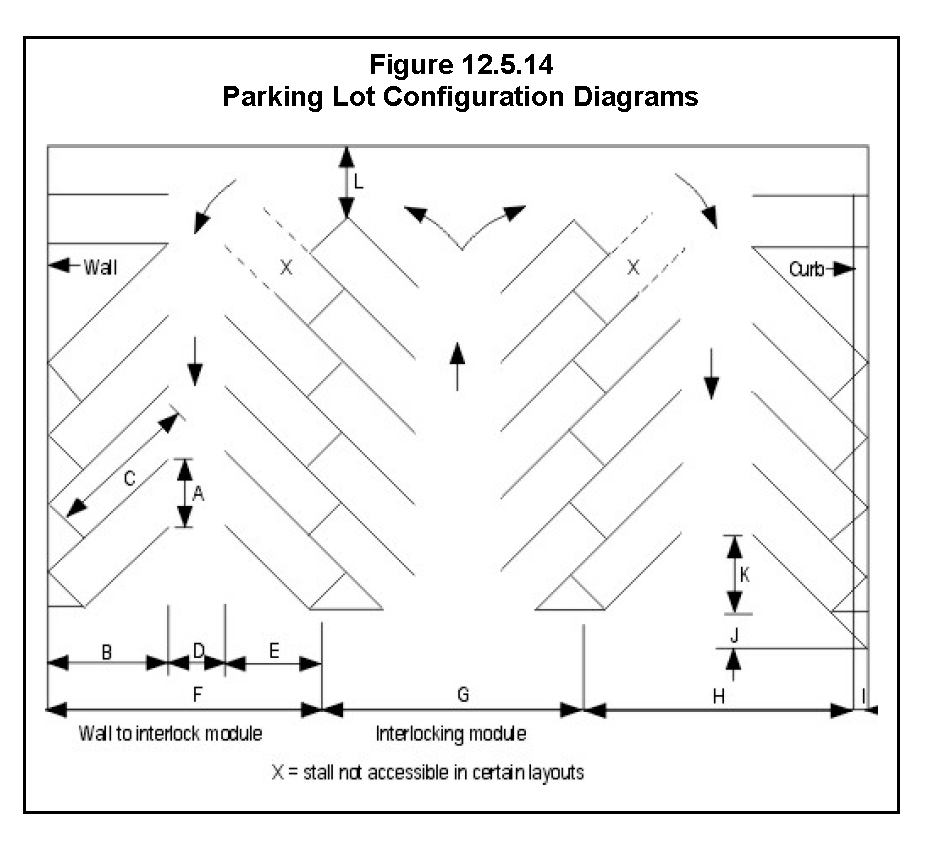 Figure 12.5.14
Parking Lot Configuration Diagrams

L

Wall

X

X

Curb

C

A

K

J

B D E

F G H I

Wall to interlock module

Interlocking module

X = stall not accessible in certain layouts