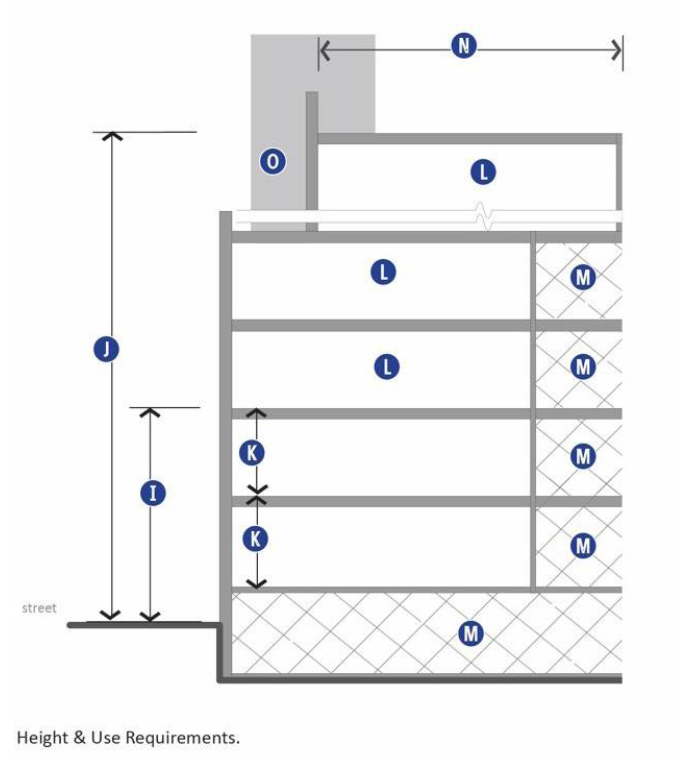 N
O
L
L
M
J
L
M
K
M
I
K
M
street
M
Height & Use Requirements.