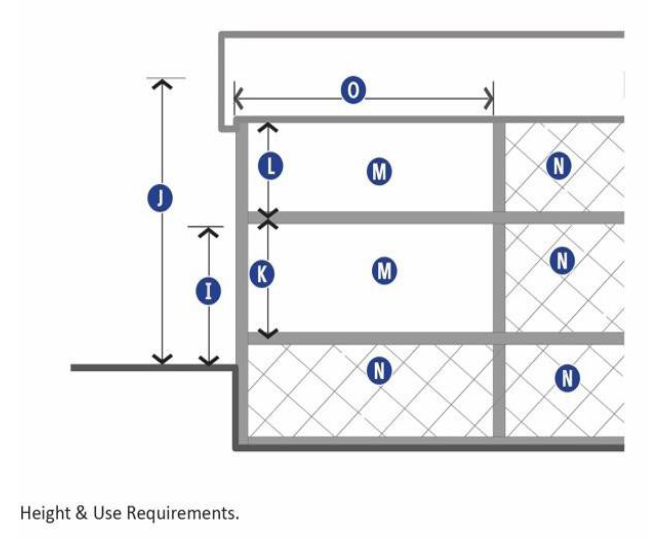 O
J
L
M
N
I
K
M
N
N
N

Height & Use Requirements.