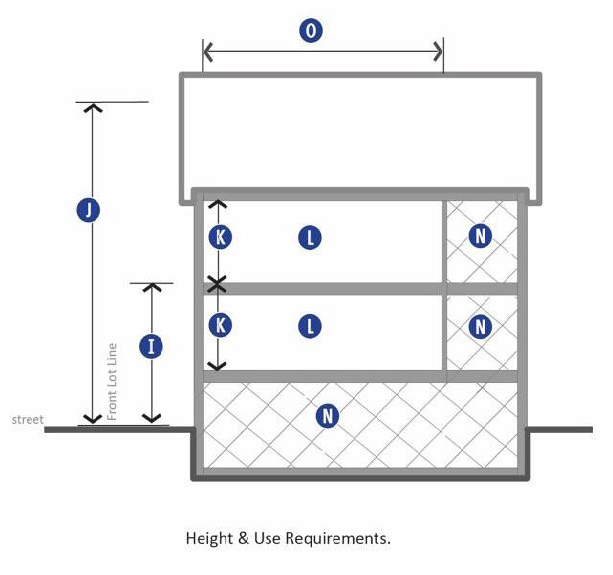 O

J

K

L

N

I

K

L

N

Front Lot Line

street

N

Height & Use Requirements.