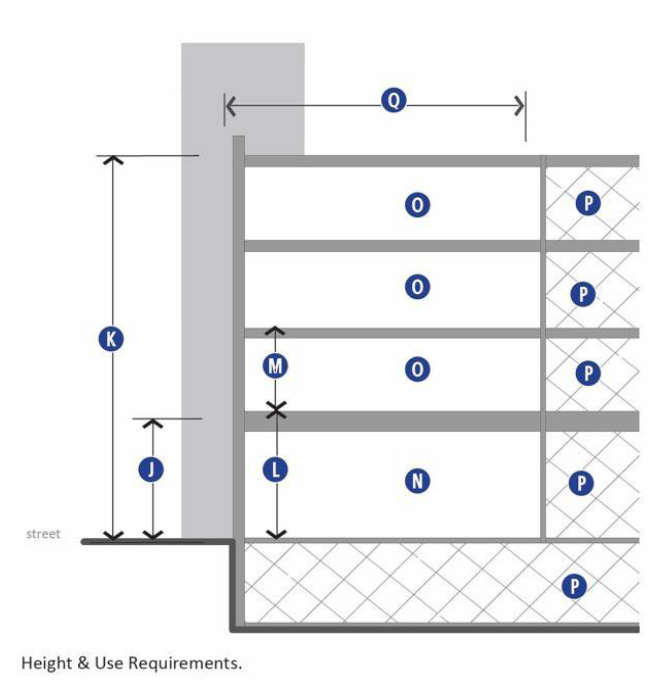 Q

O

P

O

P

K

M

O

P

J

L

N

P

street

P

Height & Use Requirements.