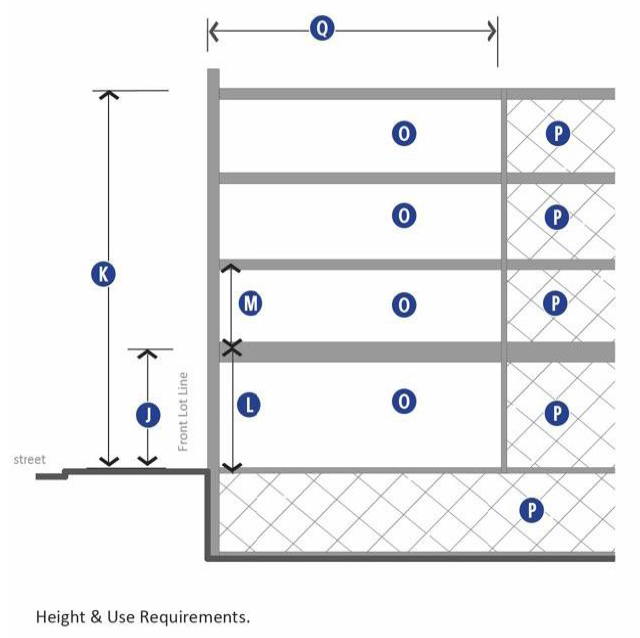 Q
O
P
O
P
K
M
O
P
J
Front Lot Line
L
O
P
street
P

Height & Use Requirements.