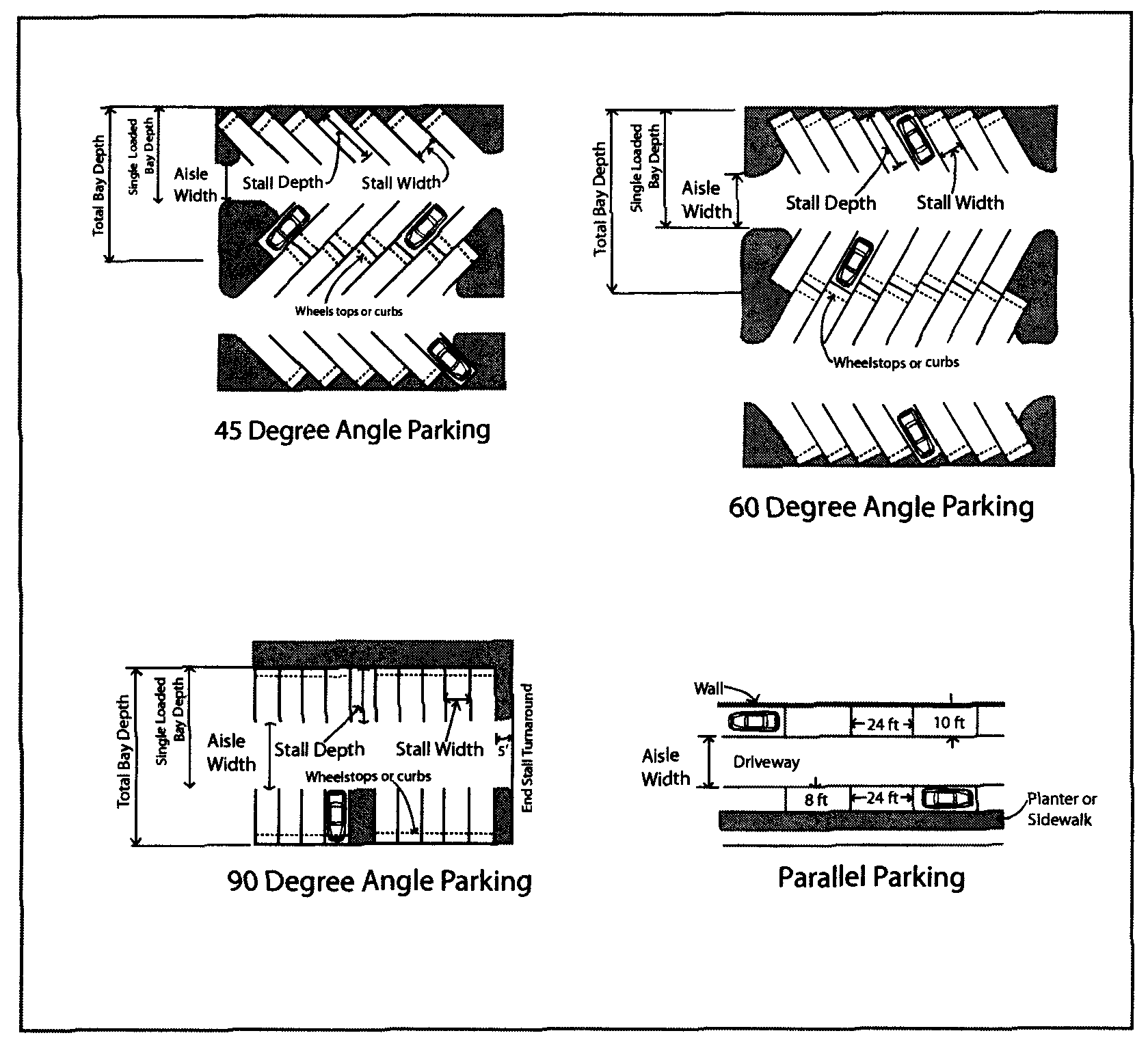 Total Bay Depth
Single Loaded Bay Depth
Aisle Width
Stall Depth
Stall Width
Wheels tops or curbs

45 Degree Angle Parking

Total Bay Depth
Single Loaded Bay Depth
Aisle Width
Stall Depth
Stall Width
Wheelstops or curbs

60 Degree Angle Parking

Total Bay Depth
Single Loaded Bay Depth
Aisle Width
Stall Depth
Stall Width
5'
End Stall Turnaround
Wheelstops or curbs

90 Degree Angle Parking

Wall
24 ft
10 ft
Aisle Width
Driveway
8 ft
24 ft
Planter or Sidewalk

Parallel Parking