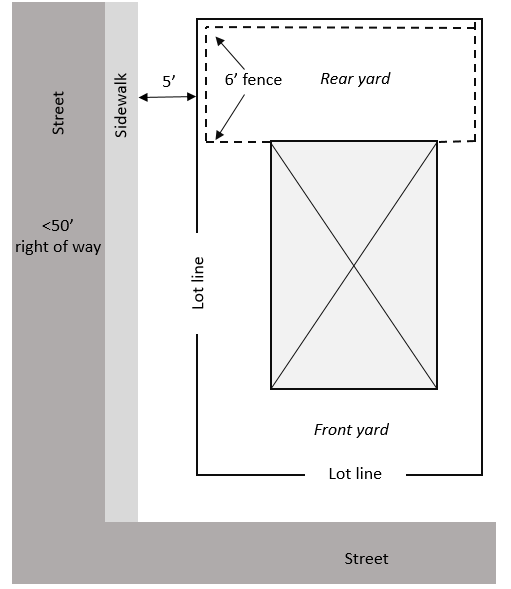 Street

Sidewalk

5’

6’ fence

Rear yard

<50’ right of way

Lot line

Front yard

Lot line

Street