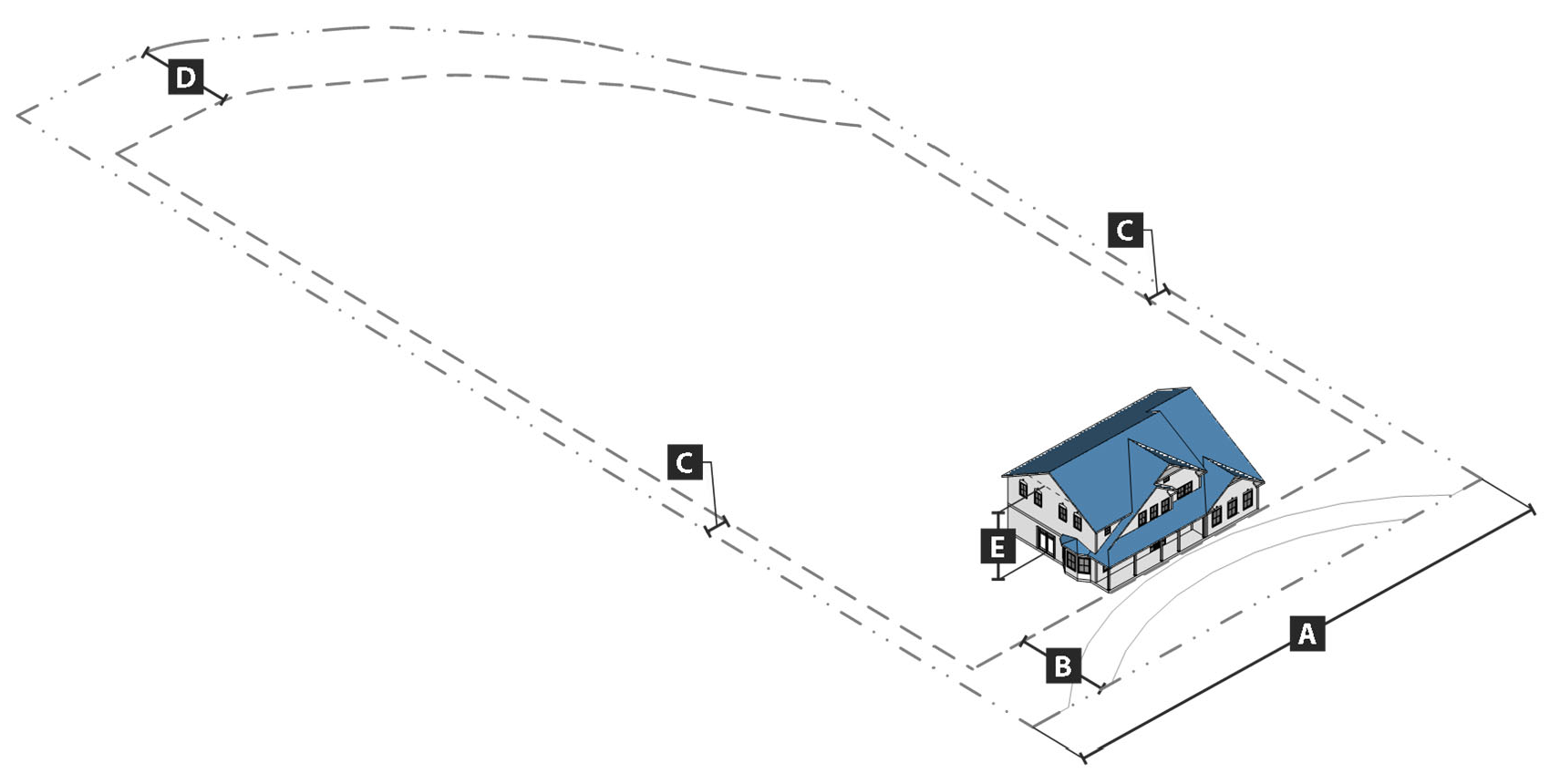 D

C

C

E

B

A