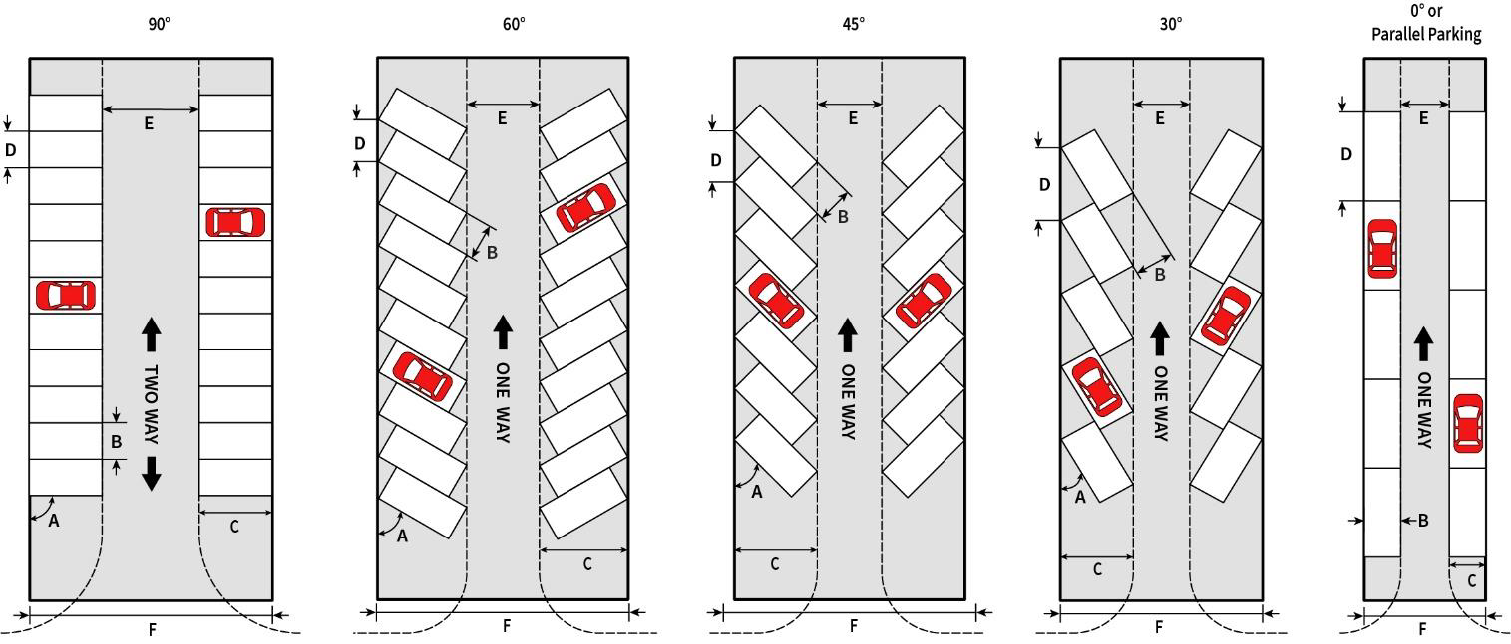 90°

E

D

TWO WAY

B

A

C

F

60°

E

D

B

ONE WAY

A

C

F

45°

E

D

B

ONE WAY

A

C

F

30°

E

D

B

ONE WAY

A

C

F

0° or Parallel Parking

E

D

ONE WAY

B

C

F