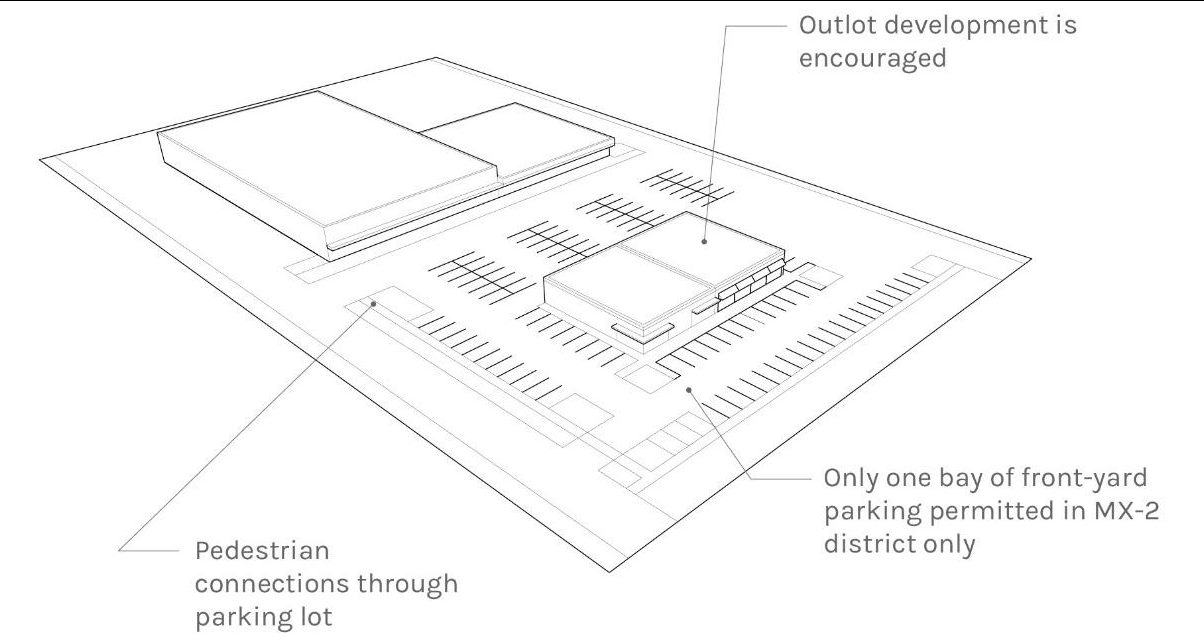 Outlot development is encouraged

Only one bay of front-yard parking permitted in MX-2 district only

Pedestrian connections through parking lot