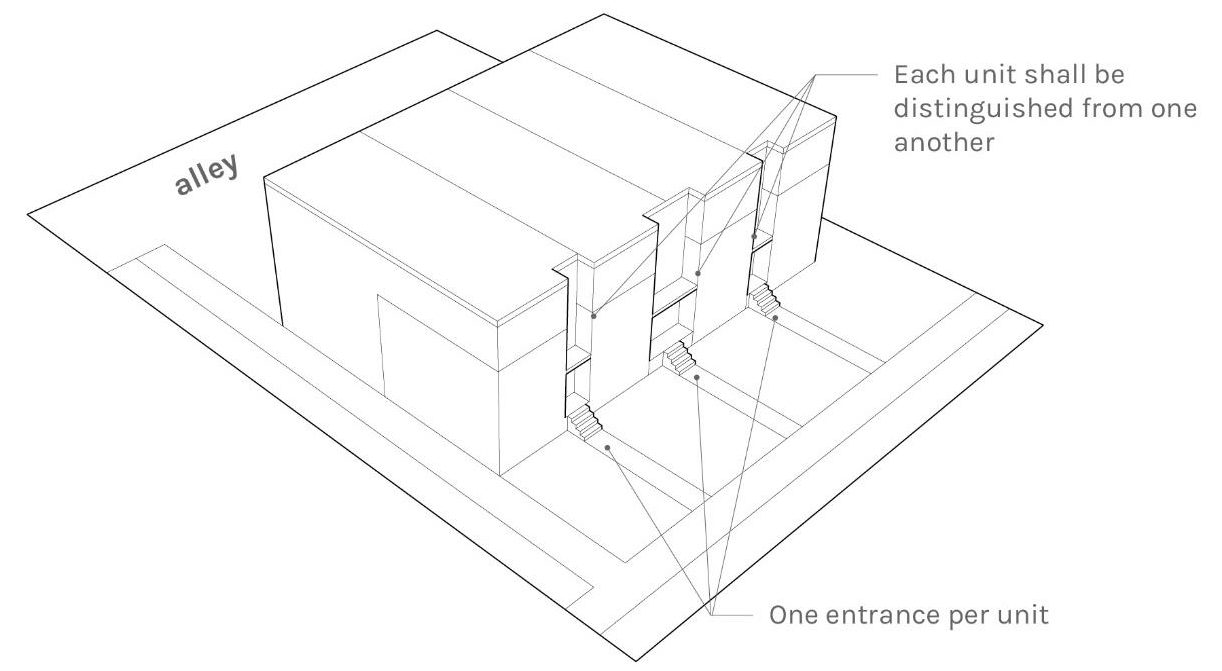 alley

Each unit shall be distinguished from one another

One entrance per unit