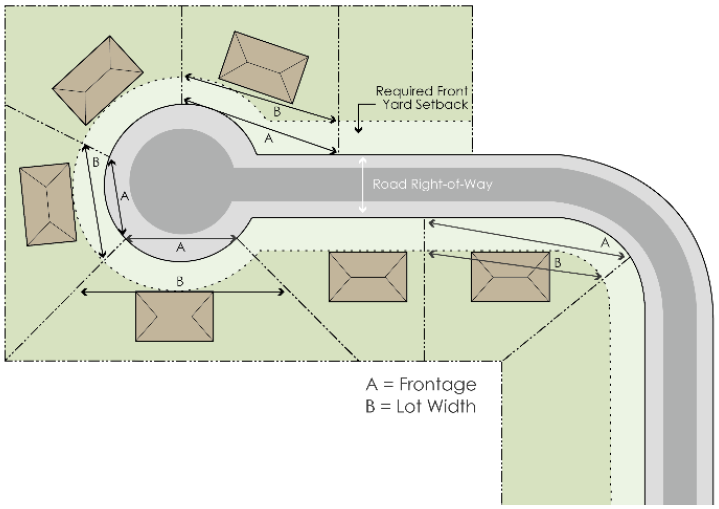 Required Front Yard Setback

B

A

B

A

Road Right-of-Way

A

B

A

B

A = Frontage
B = Lot Width