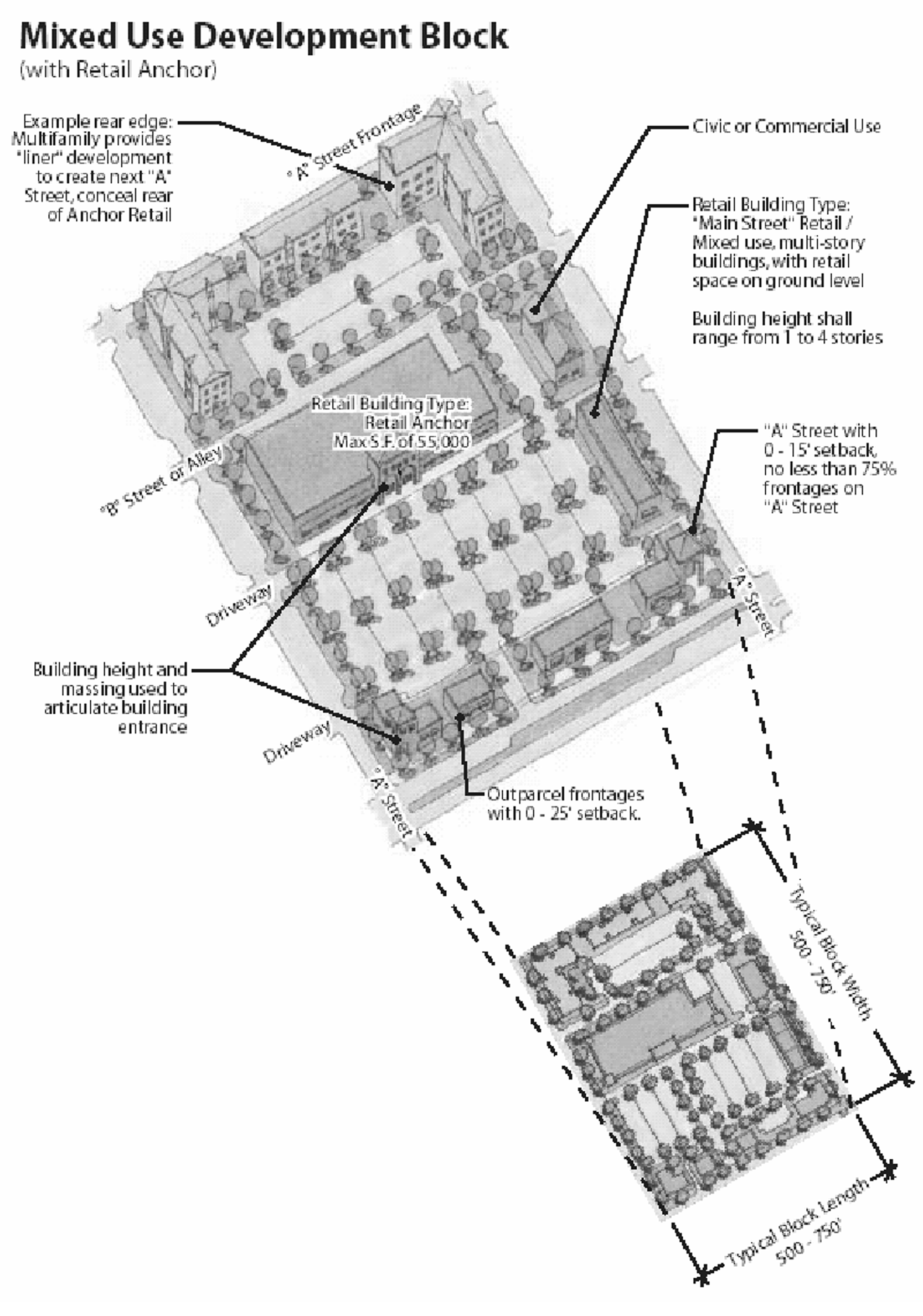 Mixed Use Development Block
(with Retail Anchor)

Example rear edge: Multifamily provides "liner" development to create next "A" Street, conceal rear of Anchor Retail

"A" Street Frontage

Civic or Commercial Use

Retail Building Type: "Main Street" Retail / Mixed use, multi-story buildings, with retail space on ground level

Building height shall range from 1 to 4 stories

Retail Building Type: Retail Anchor Max S.F. of 55,000

"B" Street or Alley

"A" Street with 0 - 15' setback, no less than 75% frontages on "A" Street

Driveway

"A" Street

Building height and massing used to articulate building entrance

Driveway

"A" Street

Outparcel frontages with 0 - 25' setback.

Typical Block Width 500 - 750'

Typical Block Length 500 - 750'