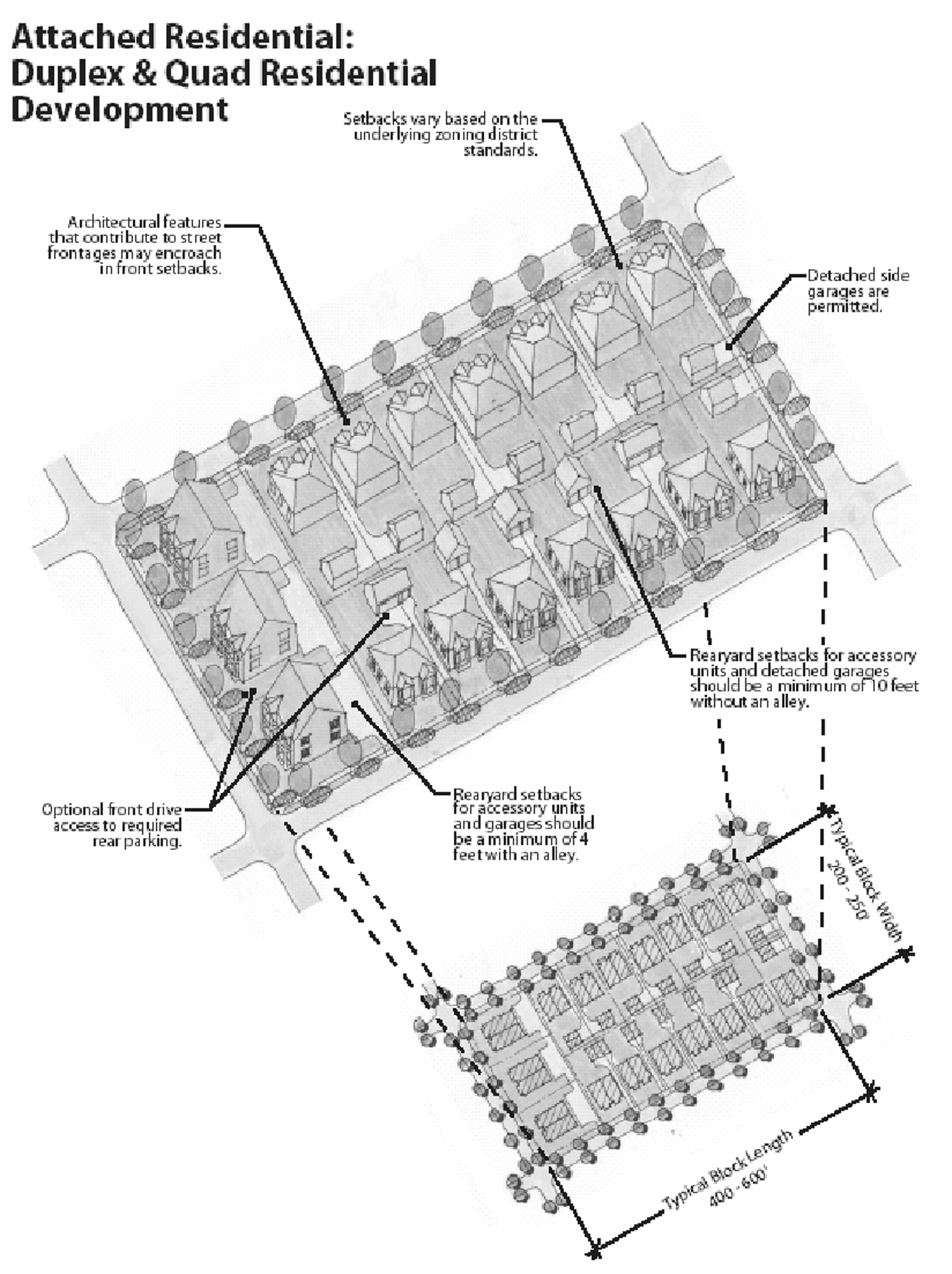 Attached Residential: Duplex & Quad Residential Development

Setbacks vary based on the underlying zoning district standards.

Architectural features that contribute to street frontages may encroach in front setbacks.

Detached side garages are permitted.

Rearyard setbacks for accessory units and detached garages should be a minimum of 10 feet without an alley.

Optional front drive access to required rear parking.

Rearyard setbacks for accessory units and garages should be a minimum of 4 feet with an alley.

Typical Block Width 200 - 250'

Typical Block Length 400 - 600'