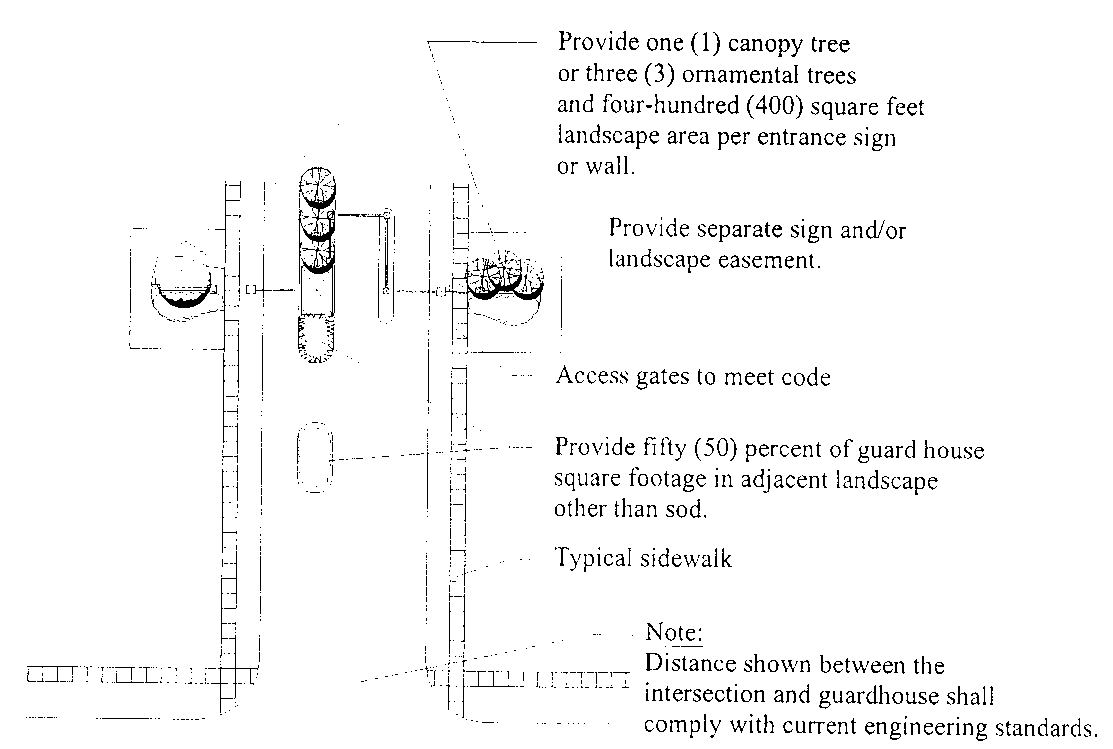 Provide one (1) canopy tree or three (3) ornamental trees and four-hundred (400) square feet landscape area per entrance sign or wall.

Provide separate sign and/or landscape easement.

Access gates to meet code

Provide fifty (50) percent of guard house square footage in adjacent landscape other than sod.

Typical sidewalk

Note:
Distance shown between the intersection and guardhouse shall comply with current engineering standards.