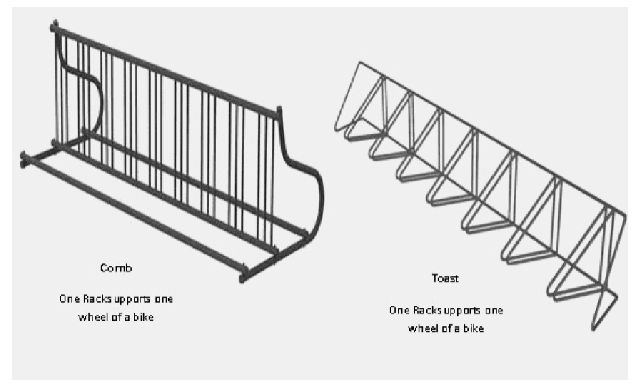 Comb

One Racks upports one wheel of a bike

Toast

One Racks upports one wheel of a bike