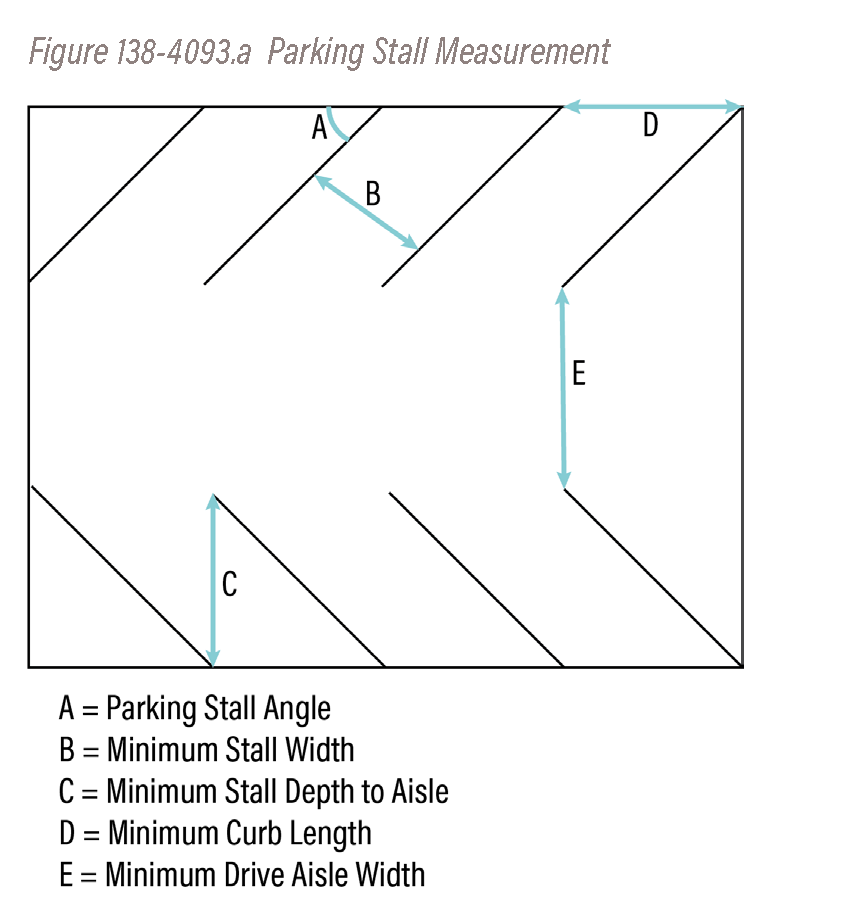 Figure 138-4093.a Parking Stall Measurement

A

D

B

E

C

A = Parking Stall Angle
B = Minimum Stall Width
C = Minimum Stall Depth to Aisle
D = Minimum Curb Length
E = Minimum Drive Aisle Width