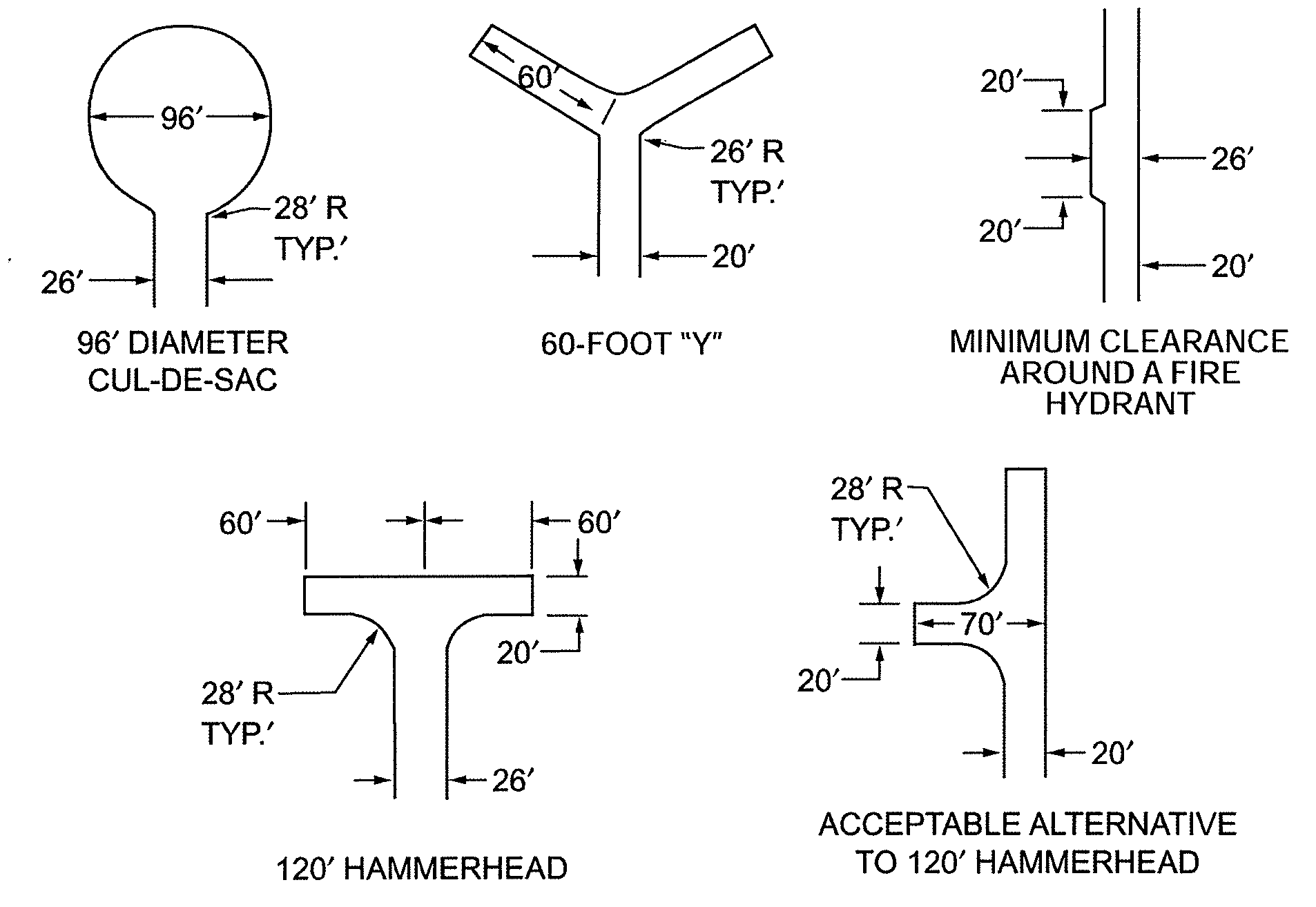 96′

28′ R
TYP.′

26′

96′ DIAMETER
CUL-DE-SAC

60′

26′ R
TYP.′

20′

60-FOOT "Y"

20′

26′

20′

20′

MINIMUM CLEARANCE
AROUND A FIRE
HYDRANT

60′

60′

20′

28′ R
TYP.′

26′

120′ HAMMERHEAD

28′ R
TYP.′

70′

20′

20′

ACCEPTABLE ALTERNATIVE
TO 120′ HAMMERHEAD