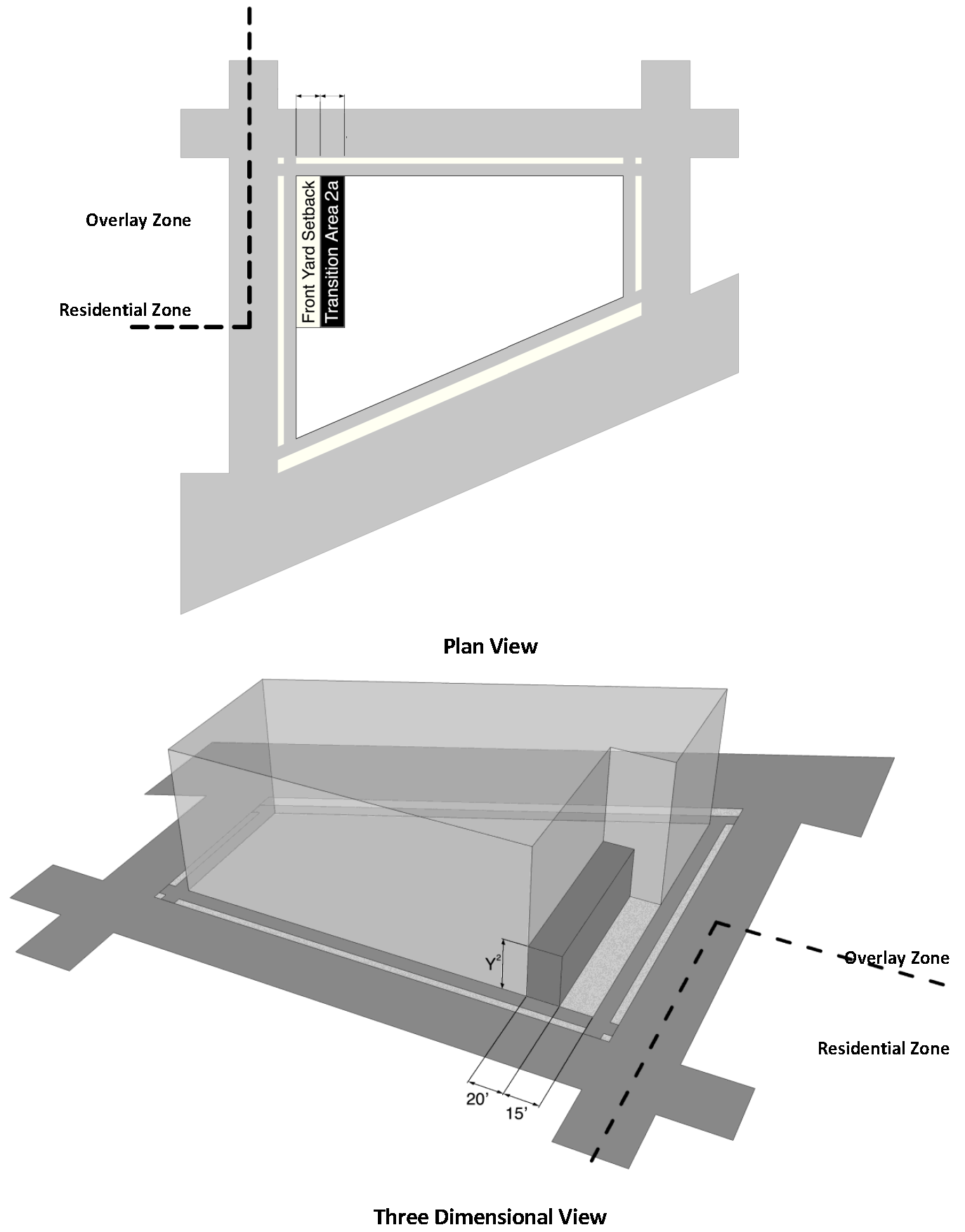 Overlay Zone

Residential Zone

Front Yard Setback

Transition Area 2a

Plan View

$Y^2$

20'

15'

Overlay Zone

Residential Zone

Three Dimensional View