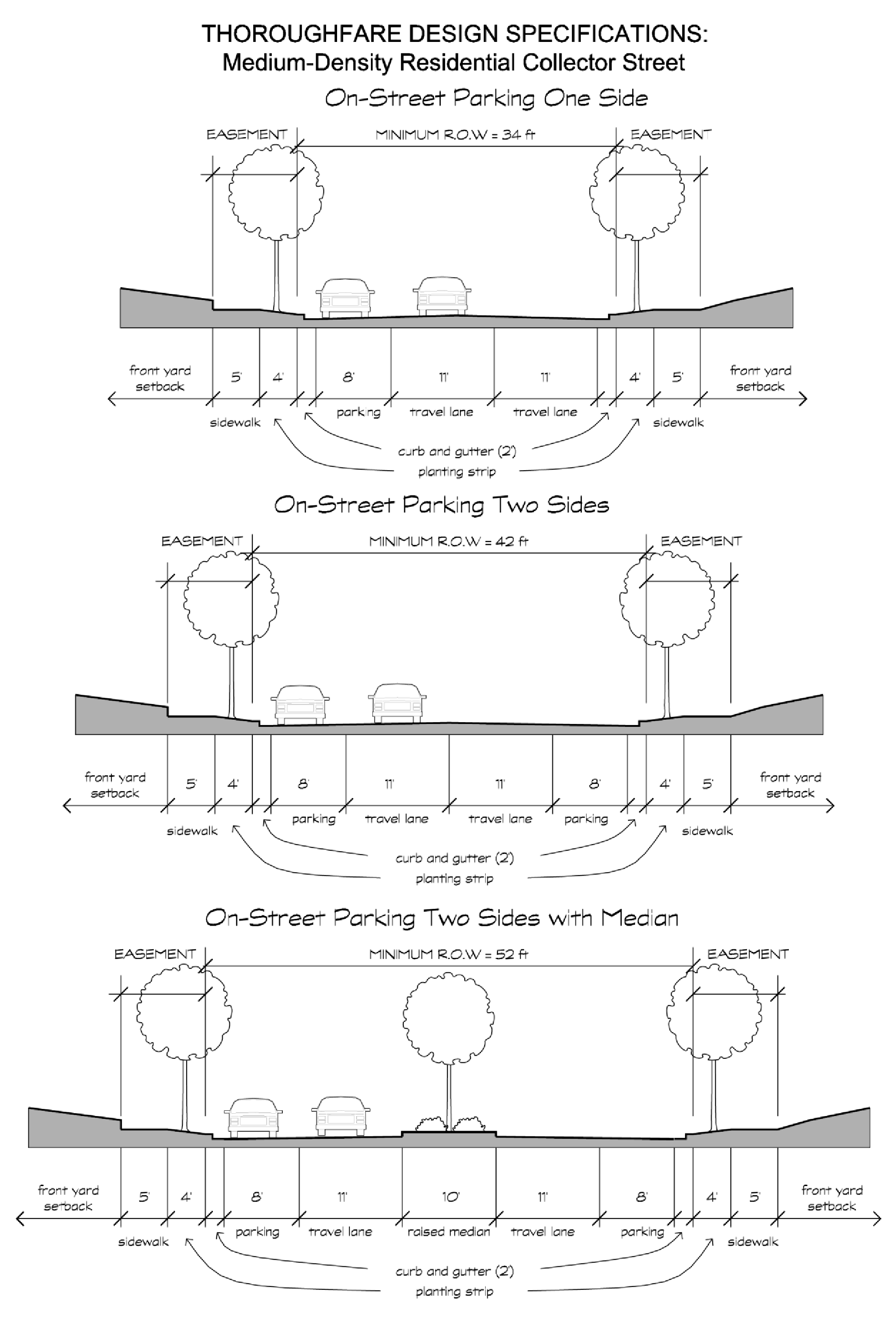 THOROUGHFARE DESIGN SPECIFICATIONS:
Medium-Density Residential Collector Street

On-Street Parking One Side

EASEMENT

MINIMUM R.O.W = 34 ft

EASEMENT

front yard setback

5'

4'

8'

11'

11'

4'

5'

front yard setback

sidewalk

parking

travel lane

travel lane

sidewalk

curb and gutter (2')

planting strip

On-Street Parking Two Sides

EASEMENT

MINIMUM R.O.W = 42 ft

EASEMENT

front yard setback

5'

4'

8'

11'

11'

8'

4'

5'

front yard setback

sidewalk

parking

travel lane

travel lane

parking

sidewalk

curb and gutter (2')

planting strip

On-Street Parking Two Sides with Median

EASEMENT

MINIMUM R.O.W = 52 ft

EASEMENT

front yard setback

5'

4'

8'

11'

10'

11'

8'

4'

5'

front yard setback

sidewalk

parking

travel lane

raised median

travel lane

parking

sidewalk

curb and gutter (2')

planting strip