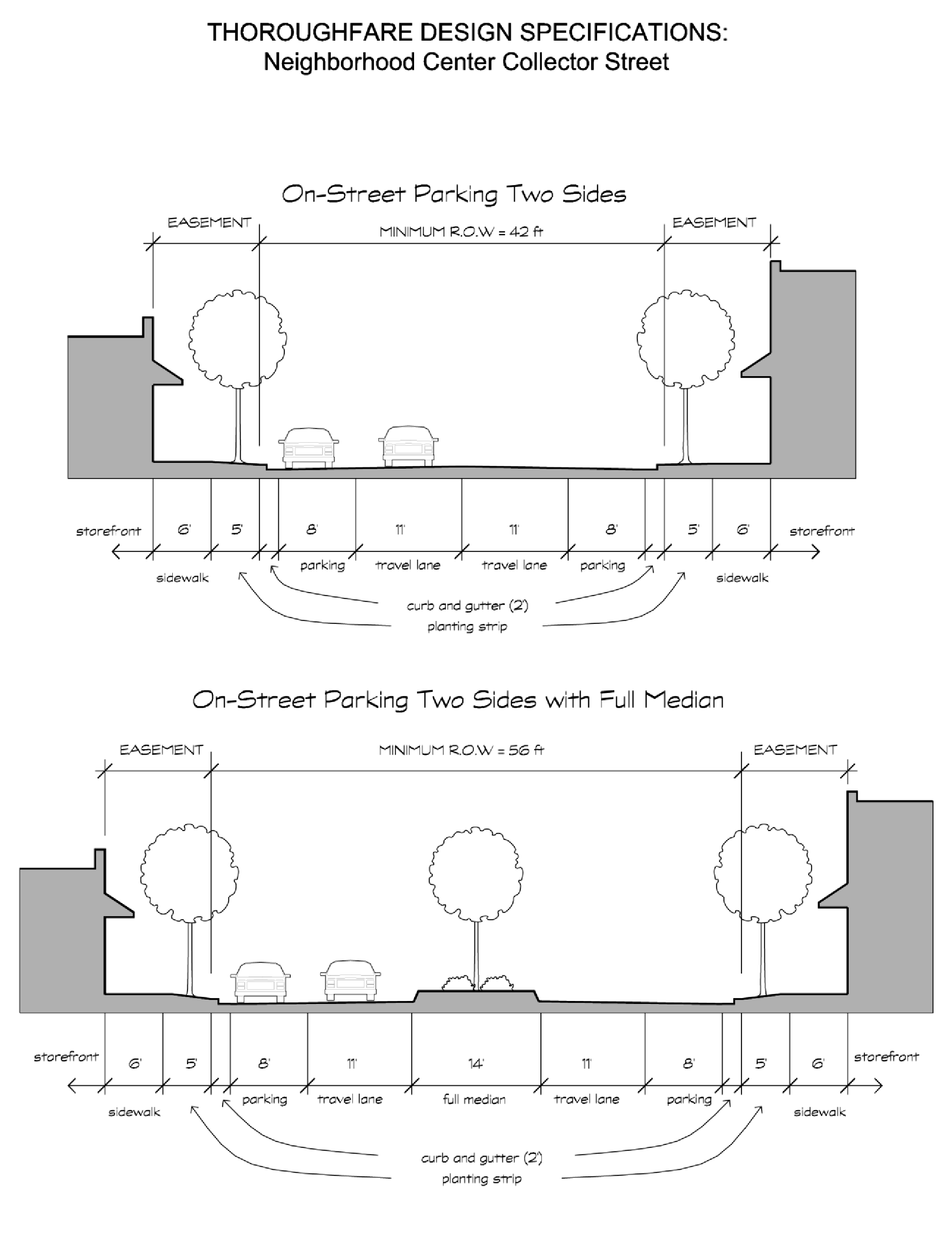 THOROUGHFARE DESIGN SPECIFICATIONS:
Neighborhood Center Collector Street

On-Street Parking Two Sides

EASEMENT

MINIMUM R.O.W = 42 ft

EASEMENT

storefront 6' 5' 8' 11' 11' 8' 5' 6' storefront

sidewalk parking travel lane travel lane parking sidewalk

curb and gutter (2')
planting strip

On-Street Parking Two Sides with Full Median

EASEMENT

MINIMUM R.O.W = 56 ft

EASEMENT

storefront 6' 5' 8' 11' 14' 11' 8' 5' 6' storefront

sidewalk parking travel lane full median travel lane parking sidewalk

curb and gutter (2')
planting strip