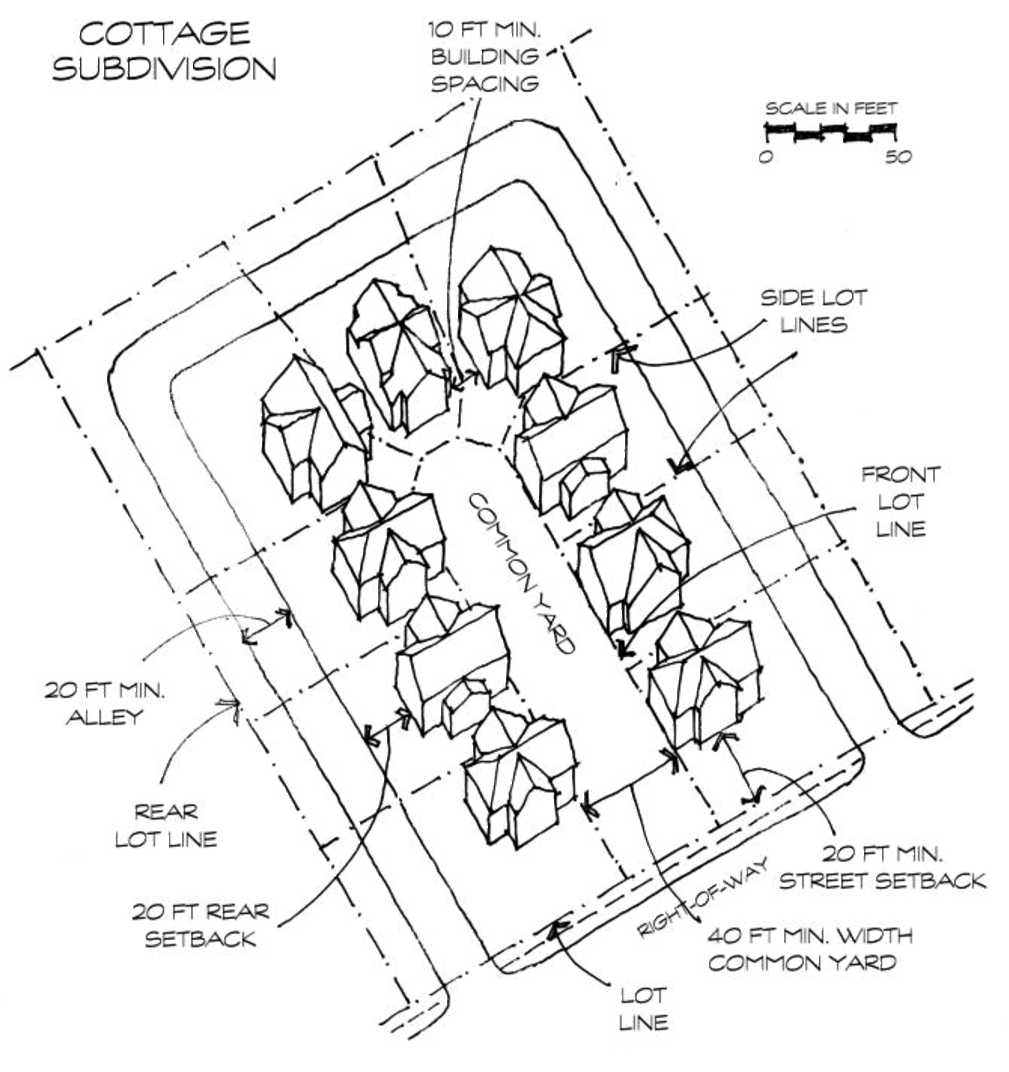 COTTAGE SUBDIVISION

10 FT MIN. BUILDING SPACING

SCALE IN FEET
0 50

SIDE LOT LINES

FRONT LOT LINE

COMMON YARD

20 FT MIN. ALLEY

REAR LOT LINE

20 FT REAR SETBACK

20 FT MIN. STREET SETBACK

RIGHT-OF-WAY

40 FT MIN. WIDTH COMMON YARD

LOT LINE