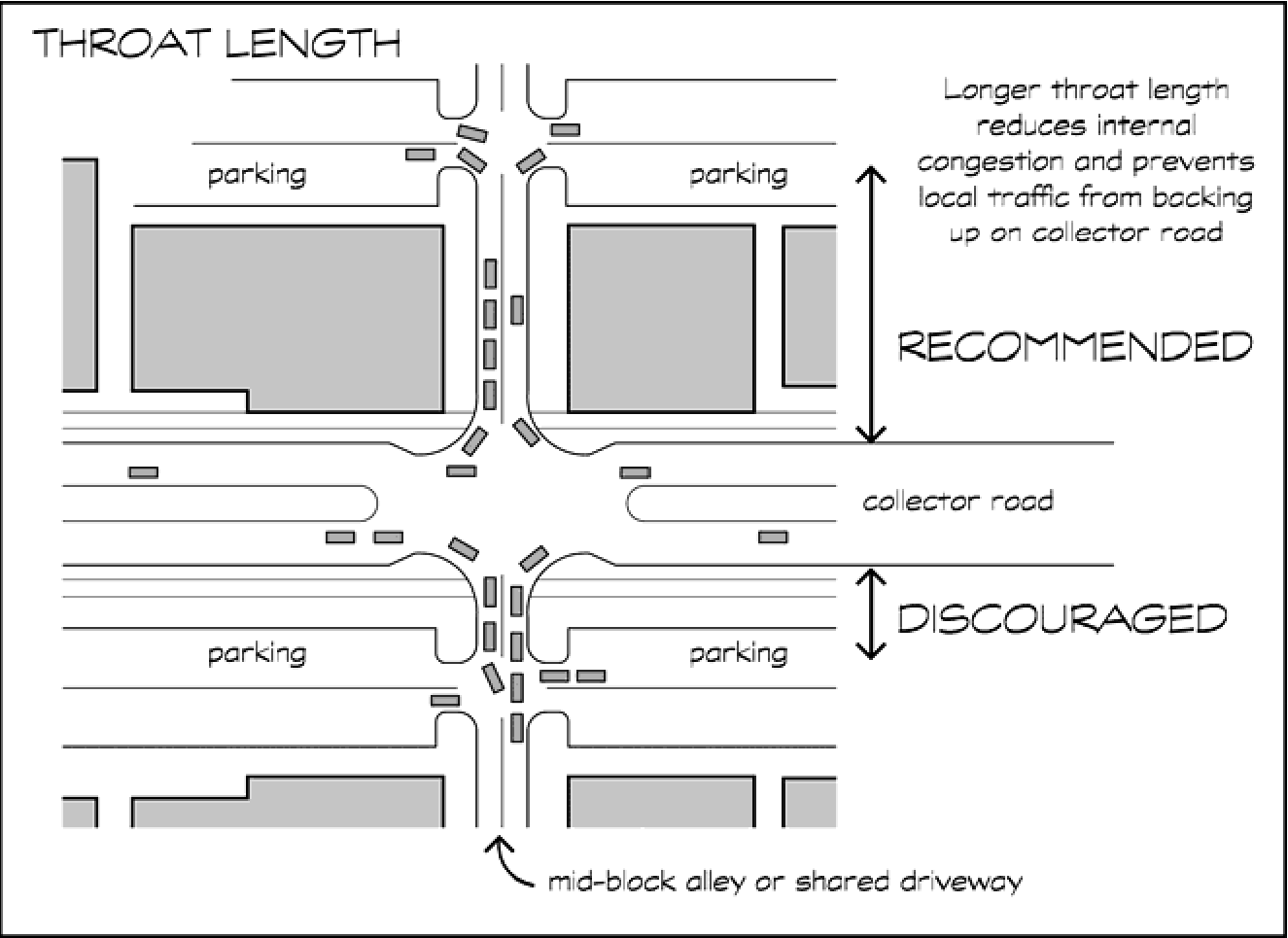 THROAT LENGTH

Longer throat length reduces internal congestion and prevents local traffic from backing up on collector road

parking

parking

RECOMMENDED

collector road

DISCOURAGED

parking

parking

mid-block alley or shared driveway