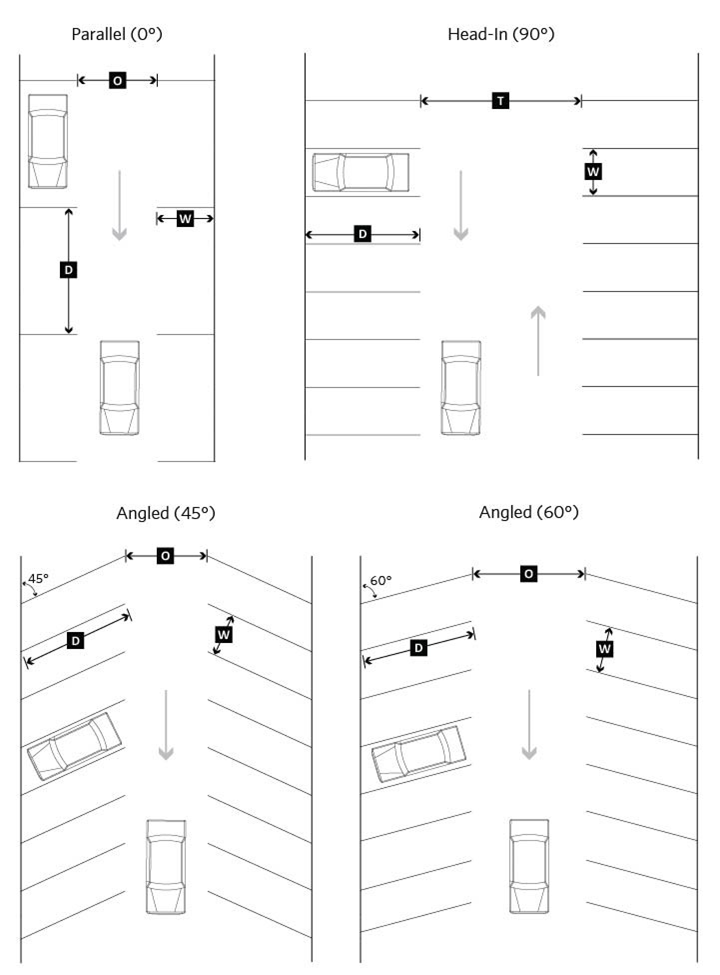 Parallel (0°)

O

W

D

Head-In (90°)

T

W

D

Angled (45°)

O

45°

D

W

Angled (60°)

O

60°

D

W