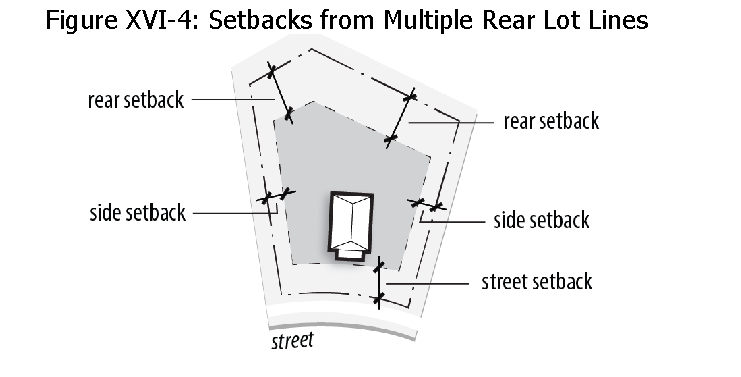 Figure XVI-4: Setbacks from Multiple Rear Lot Lines

rear setback

rear setback

side setback

side setback

street setback

street