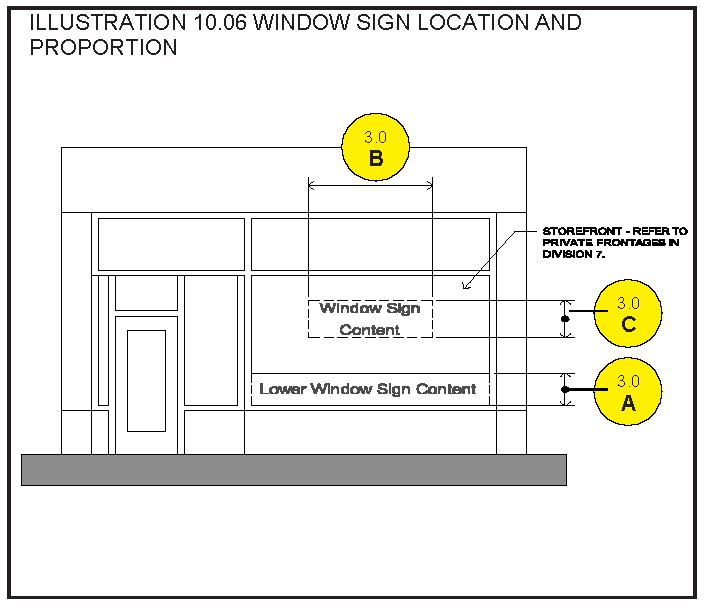 ILLUSTRATION 10.06 WINDOW SIGN LOCATION AND PROPORTION

3.0
B

STOREFRONT - REFER TO PRIVATE FRONTAGES IN DIVISION 7.

Window Sign Content

3.0
C

Lower Window Sign Content

3.0
A