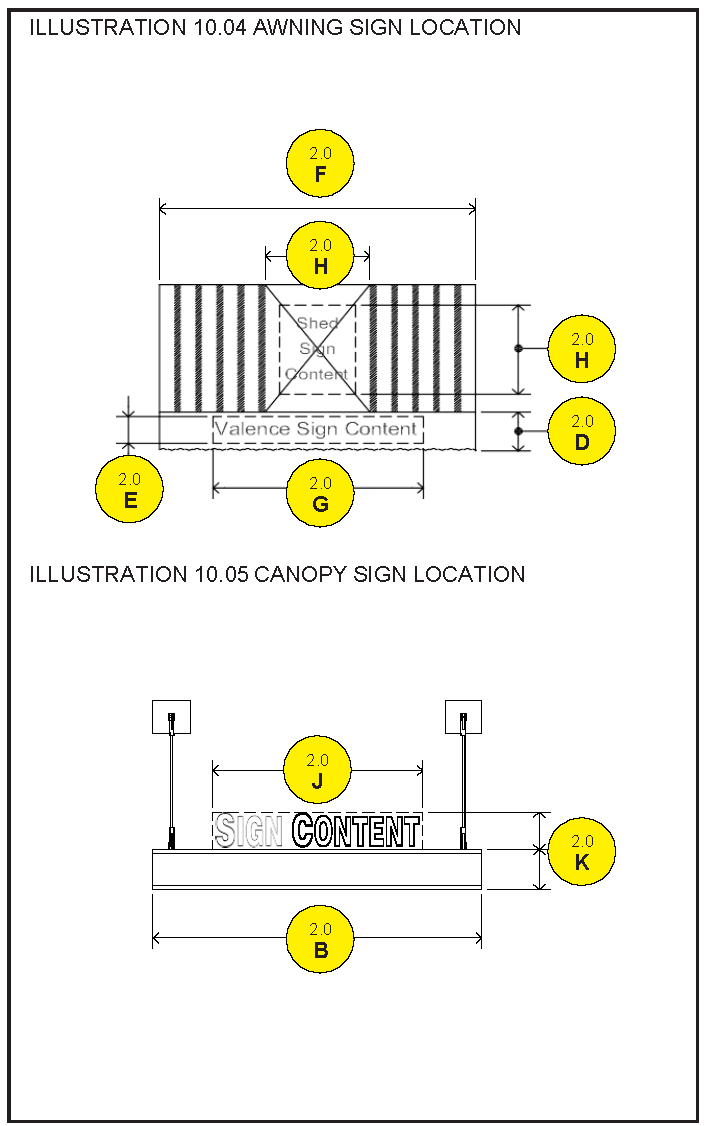 ILLUSTRATION 10.04 AWNING SIGN LOCATION

2.0
F

2.0
H

Shed
Sign
Content

2.0
H

Valence Sign Content

2.0
D

2.0
E

2.0
G

ILLUSTRATION 10.05 CANOPY SIGN LOCATION

2.0
J

SIGN CONTENT

2.0
K

2.0
B