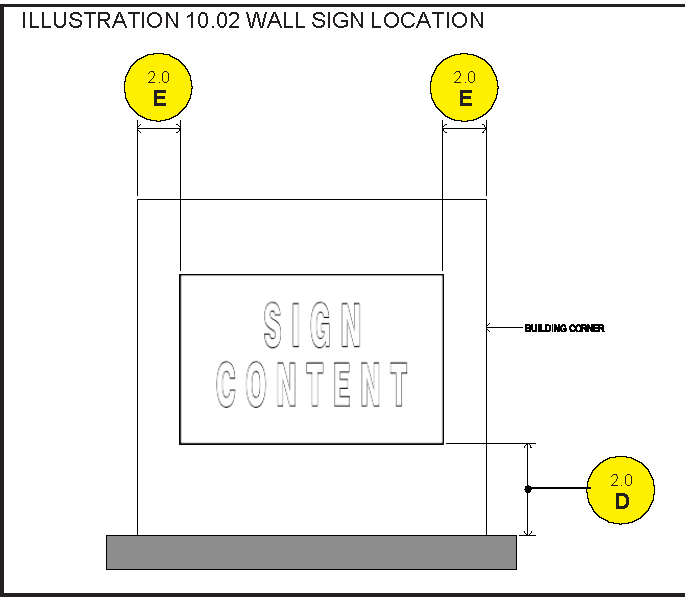 ILLUSTRATION 10.02 WALL SIGN LOCATION

2.0
E

2.0
E

SIGN
CONTENT

BUILDING CORNER

2.0
D