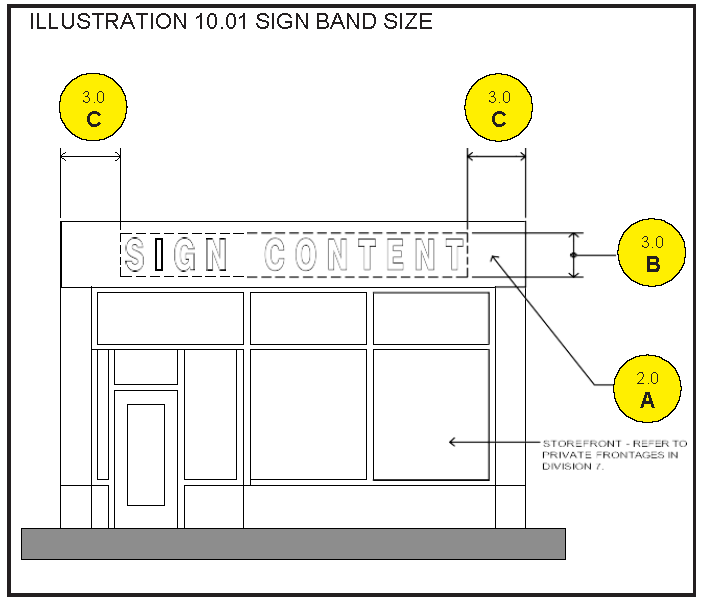 ILLUSTRATION 10.01 SIGN BAND SIZE

3.0
C

3.0
C

SIGN CONTENT

3.0
B

2.0
A

STOREFRONT - REFER TO PRIVATE FRONTAGES IN DIVISION 7.