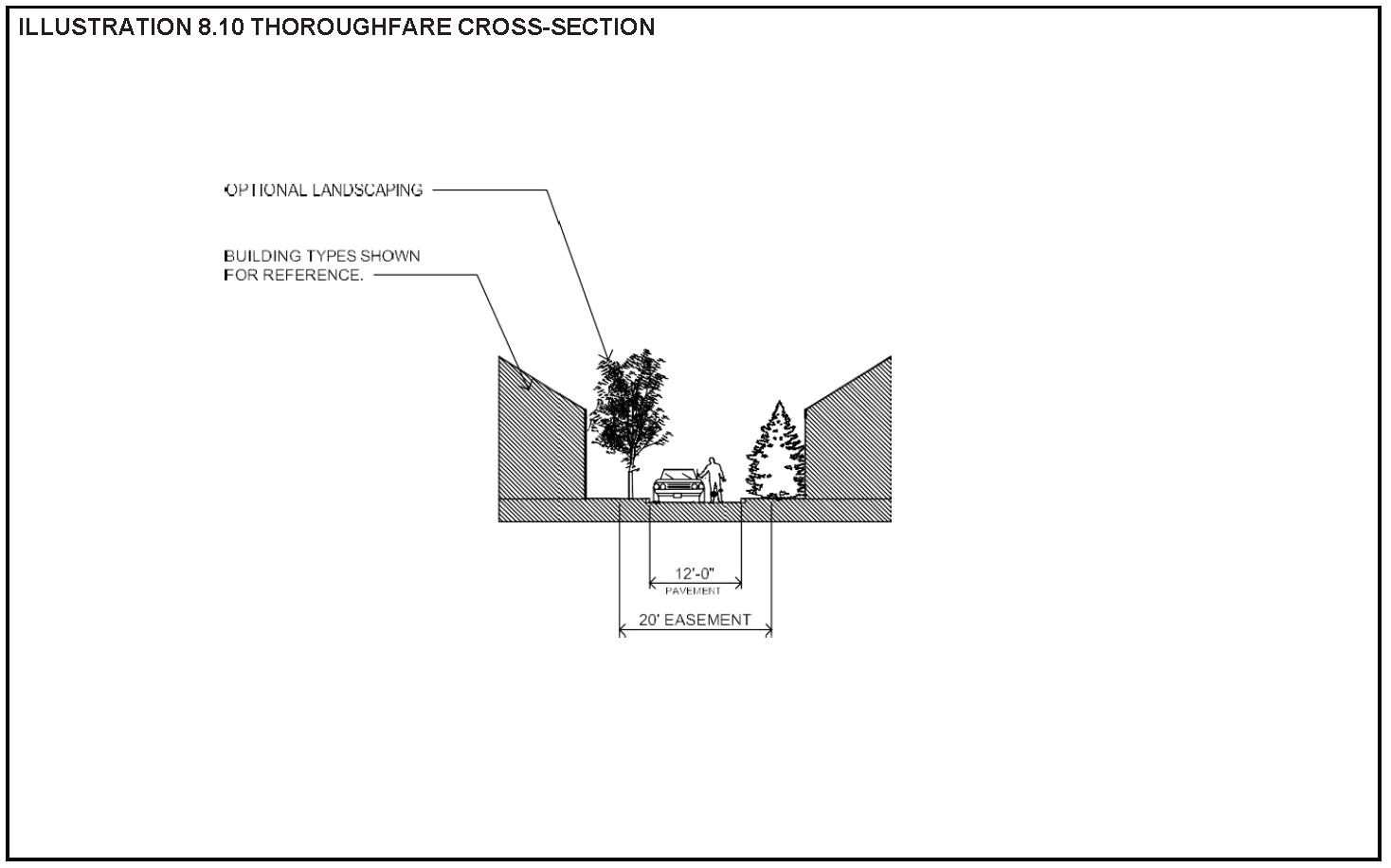 ILLUSTRATION 8.10 THOROUGHFARE CROSS-SECTION

OPTIONAL LANDSCAPING

BUILDING TYPES SHOWN FOR REFERENCE.

12'-0"
PAVEMENT

20' EASEMENT