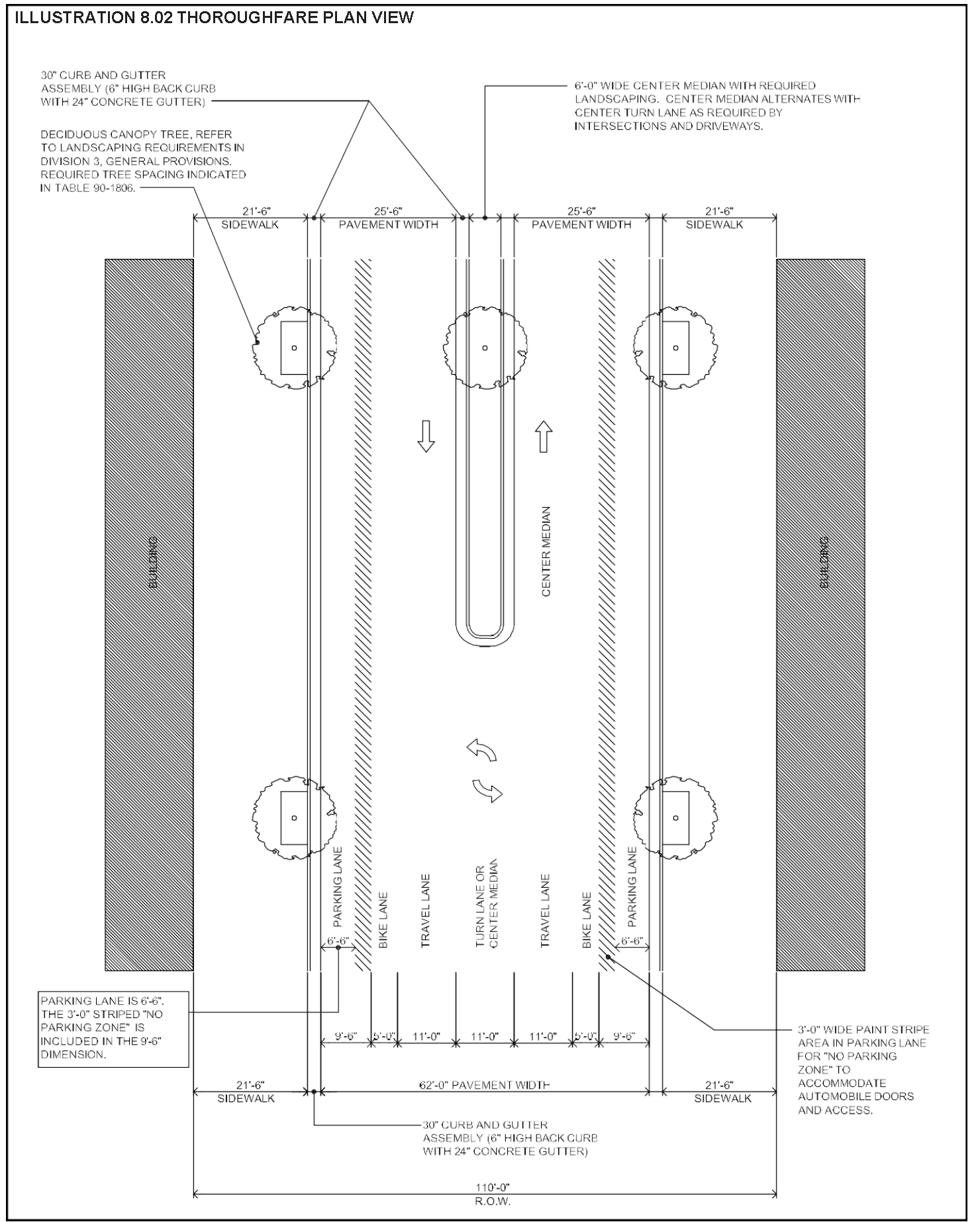 ILLUSTRATION 8.02 THOROUGHFARE PLAN VIEW

30" CURB AND GUTTER ASSEMBLY (6" HIGH BACK CURB WITH 24" CONCRETE GUTTER)

DECIDUOUS CANOPY TREE, REFER TO LANDSCAPING REQUIREMENTS IN DIVISION 3, GENERAL PROVISIONS. REQUIRED TREE SPACING INDICATED IN TABLE 90-1806.

6'-0" WIDE CENTER MEDIAN WITH REQUIRED LANDSCAPING. CENTER MEDIAN ALTERNATES WITH CENTER TURN LANE AS REQUIRED BY INTERSECTIONS AND DRIVEWAYS.

21'-6"
SIDEWALK

25'-6"
PAVEMENT WIDTH

25'-6"
PAVEMENT WIDTH

21'-6"
SIDEWALK

BUILDING

CENTER MEDIAN

BUILDING

PARKING LANE

BIKE LANE

TRAVEL LANE

TURN LANE OR CENTER MEDIAN

TRAVEL LANE

BIKE LANE

PARKING LANE

6'-6"

6'-6"

PARKING LANE IS 6'-6". THE 3'-0" STRIPED "NO PARKING ZONE" IS INCLUDED IN THE 9'-6" DIMENSION.

9'-6" 5'-0" 11'-0" 11'-0" 11'-0" 5'-0" 9'-6"

3'-0" WIDE PAINT STRIPE AREA IN PARKING LANE FOR "NO PARKING ZONE" TO ACCOMMODATE AUTOMOBILE DOORS AND ACCESS.

21'-6"
SIDEWALK

62'-0" PAVEMENT WIDTH

21'-6"
SIDEWALK

30" CURB AND GUTTER ASSEMBLY (6" HIGH BACK CURB WITH 24" CONCRETE GUTTER)

110'-0"
R.O.W.