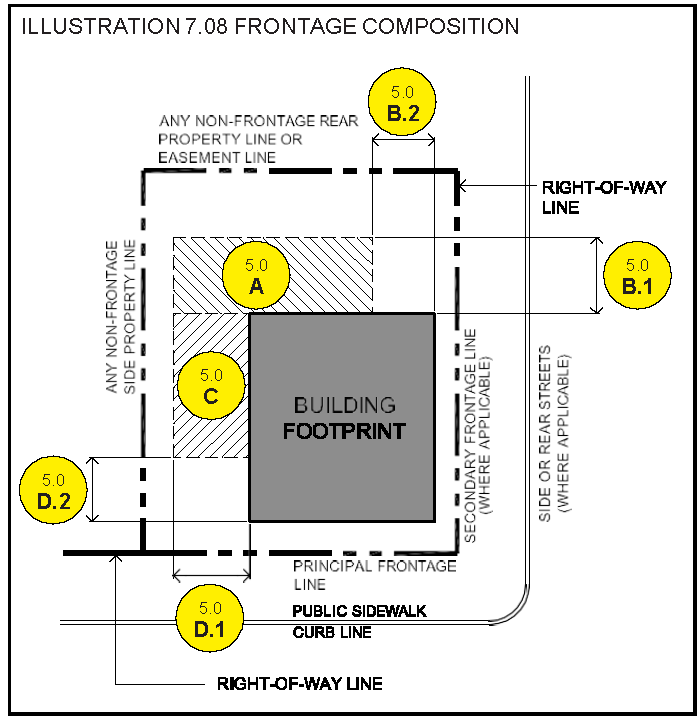 ILLUSTRATION 7.08 FRONTAGE COMPOSITION

5.0
B.2

ANY NON-FRONTAGE REAR PROPERTY LINE OR EASEMENT LINE

RIGHT-OF-WAY LINE

ANY NON-FRONTAGE SIDE PROPERTY LINE

5.0
A

5.0
B.1

5.0
C

BUILDING
FOOTPRINT

SECONDARY FRONTAGE LINE (WHERE APPLICABLE)

SIDE OR REAR STREETS (WHERE APPLICABLE)

5.0
D.2

PRINCIPAL FRONTAGE LINE

5.0
D.1

PUBLIC SIDEWALK
CURB LINE

RIGHT-OF-WAY LINE