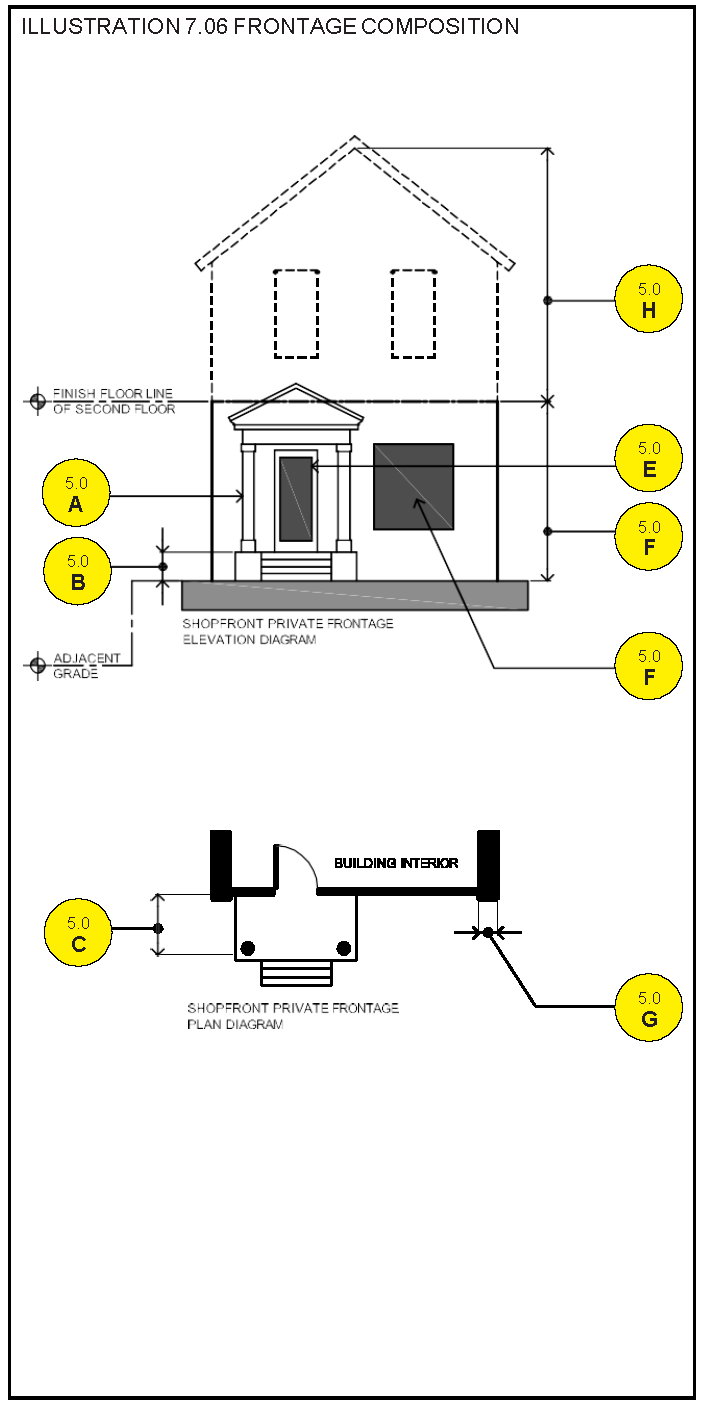 ILLUSTRATION 7.06 FRONTAGE COMPOSITION

5.0
H

FINISH FLOOR LINE OF SECOND FLOOR

5.0
E

5.0
A

5.0
F

5.0
B

SHOPFRONT PRIVATE FRONTAGE ELEVATION DIAGRAM

ADJACENT GRADE

5.0
F

BUILDING INTERIOR

5.0
C

SHOPFRONT PRIVATE FRONTAGE PLAN DIAGRAM

5.0
G