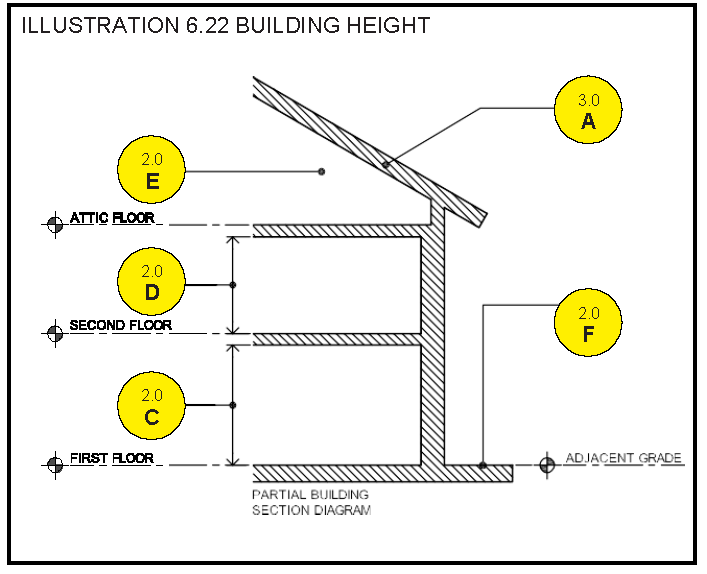 ILLUSTRATION 6.22 BUILDING HEIGHT

3.0
A

2.0
E

ATTIC FLOOR

2.0
D

SECOND FLOOR

2.0
F

2.0
C

FIRST FLOOR

ADJACENT GRADE

PARTIAL BUILDING
SECTION DIAGRAM