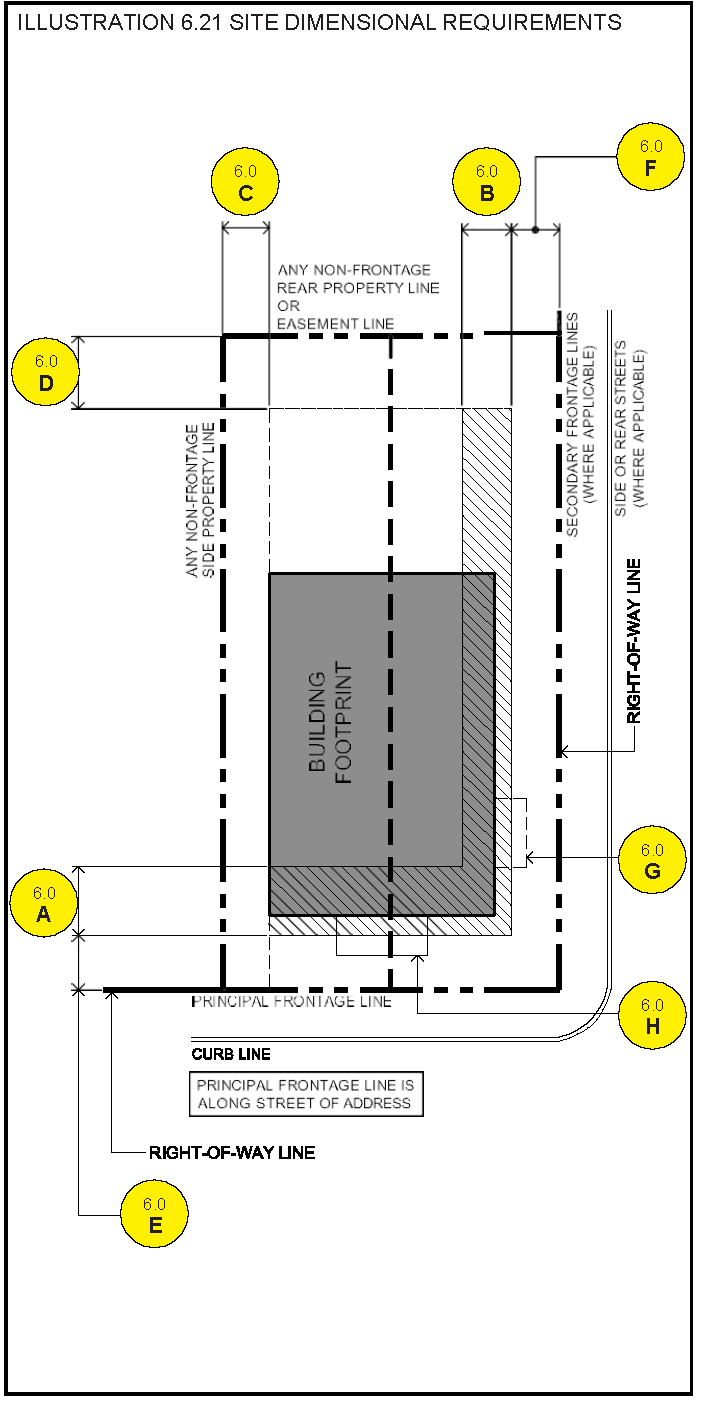 ILLUSTRATION 6.21 SITE DIMENSIONAL REQUIREMENTS

6.0 C

6.0 B

6.0 F

ANY NON-FRONTAGE REAR PROPERTY LINE OR EASEMENT LINE

6.0 D

ANY NON-FRONTAGE SIDE PROPERTY LINE

SECONDARY FRONTAGE LINES (WHERE APPLICABLE)

SIDE OR REAR STREETS (WHERE APPLICABLE)

RIGHT-OF-WAY LINE

BUILDING FOOTPRINT

6.0 G

6.0 A

PRINCIPAL FRONTAGE LINE

6.0 H

CURB LINE

PRINCIPAL FRONTAGE LINE IS ALONG STREET OF ADDRESS

RIGHT-OF-WAY LINE

6.0 E