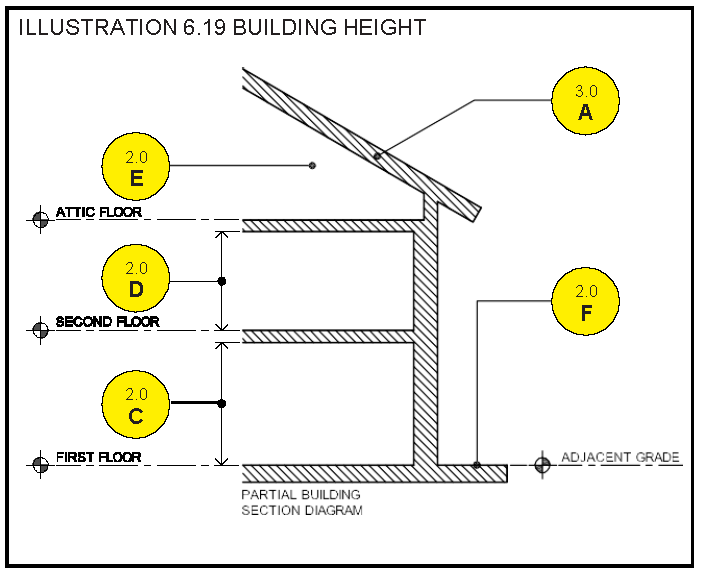 ILLUSTRATION 6.19 BUILDING HEIGHT

3.0
A

2.0
E

ATTIC FLOOR

2.0
D

SECOND FLOOR

2.0
F

2.0
C

FIRST FLOOR

ADJACENT GRADE

PARTIAL BUILDING SECTION DIAGRAM