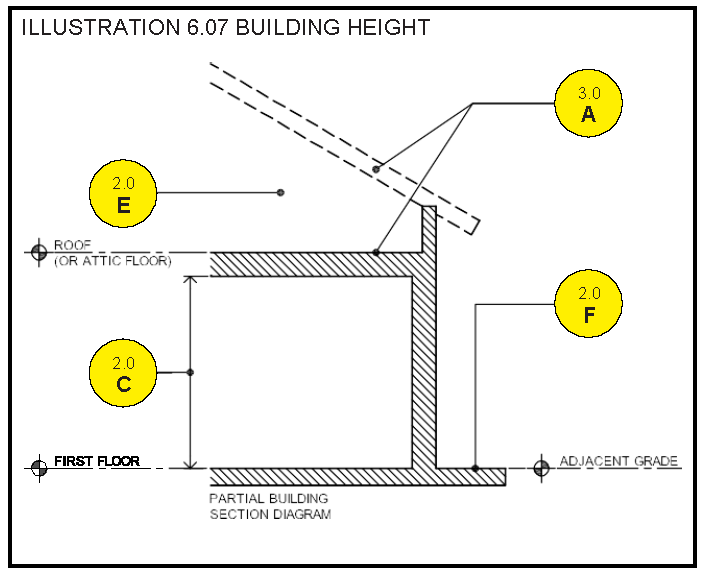 ILLUSTRATION 6.07 BUILDING HEIGHT

3.0
A

2.0
E

ROOF
(OR ATTIC FLOOR)

2.0
F

2.0
C

FIRST FLOOR

ADJACENT GRADE

PARTIAL BUILDING
SECTION DIAGRAM