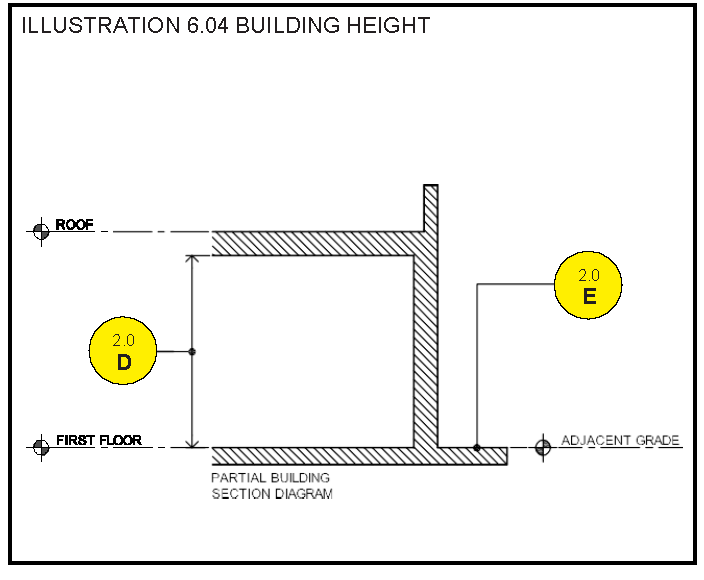 ILLUSTRATION 6.04 BUILDING HEIGHT

ROOF

2.0
E

2.0
D

FIRST FLOOR

ADJACENT GRADE

PARTIAL BUILDING
SECTION DIAGRAM