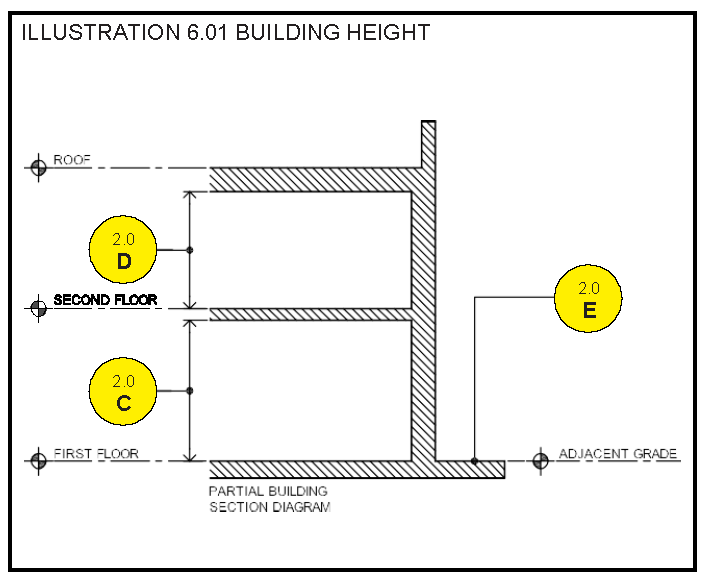 ILLUSTRATION 6.01 BUILDING HEIGHT

ROOF

2.0
D

SECOND FLOOR

2.0
E

2.0
C

FIRST FLOOR

ADJACENT GRADE

PARTIAL BUILDING SECTION DIAGRAM